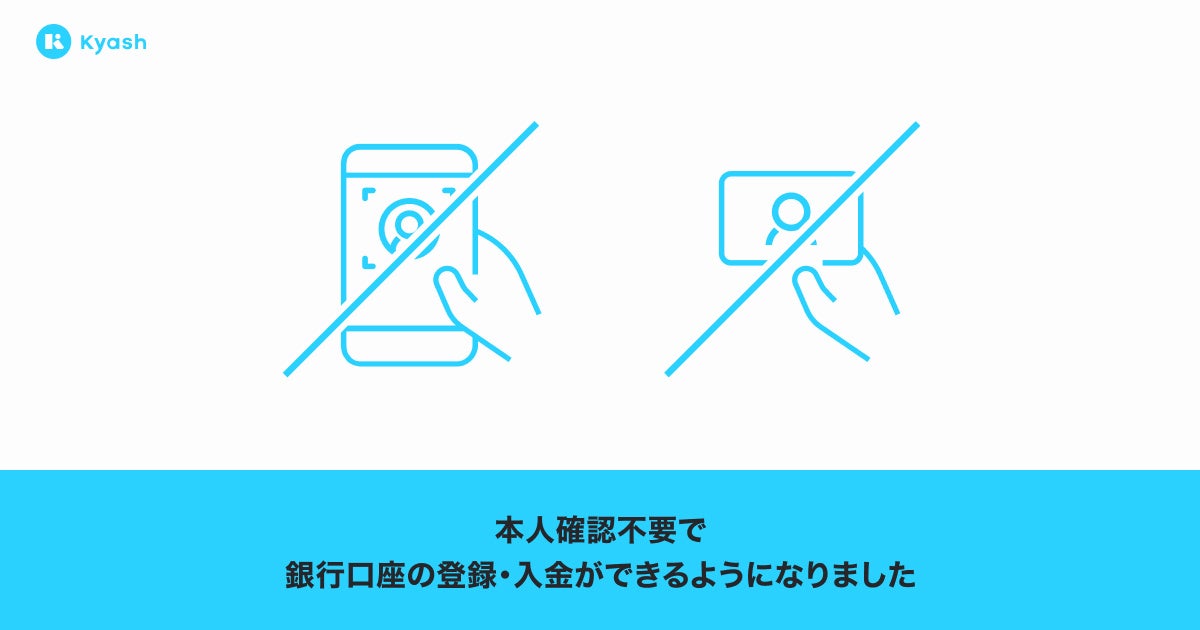 Kyash

本人確認不要で
銀行口座の登録・入金ができるようになりました