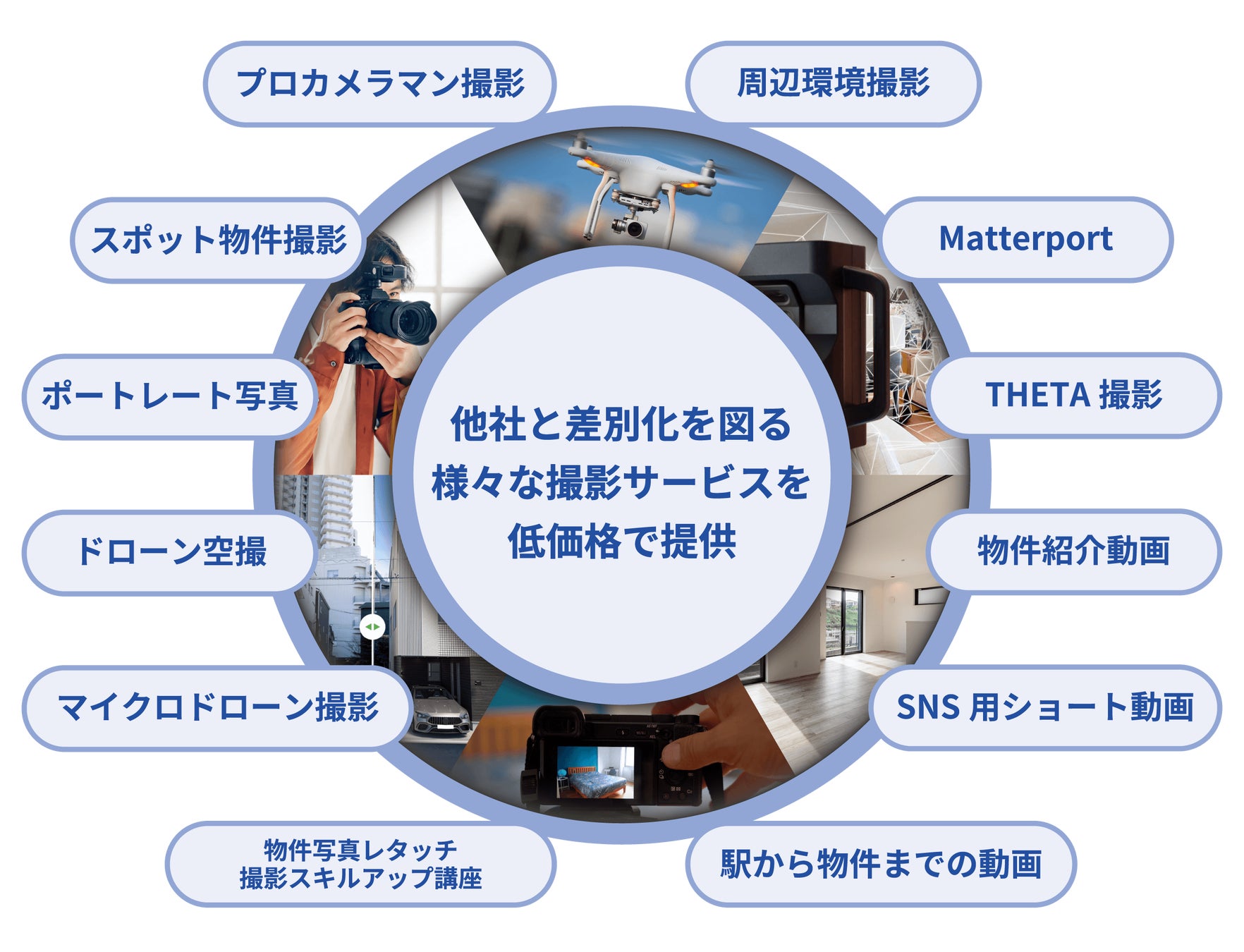 プロカメラマン撮影

周辺環境撮影

スポット物件撮影

Matterport

ポートレート写真

THETA 撮影

他社と差別化を図る
様々な撮影サービスを
低価格で提供

ドローン空撮

物件紹介動画

マイクロドローン撮影

SNS 用ショート動画

物件写真レタッチ
撮影スキルアップ講座

駅から物件までの動画