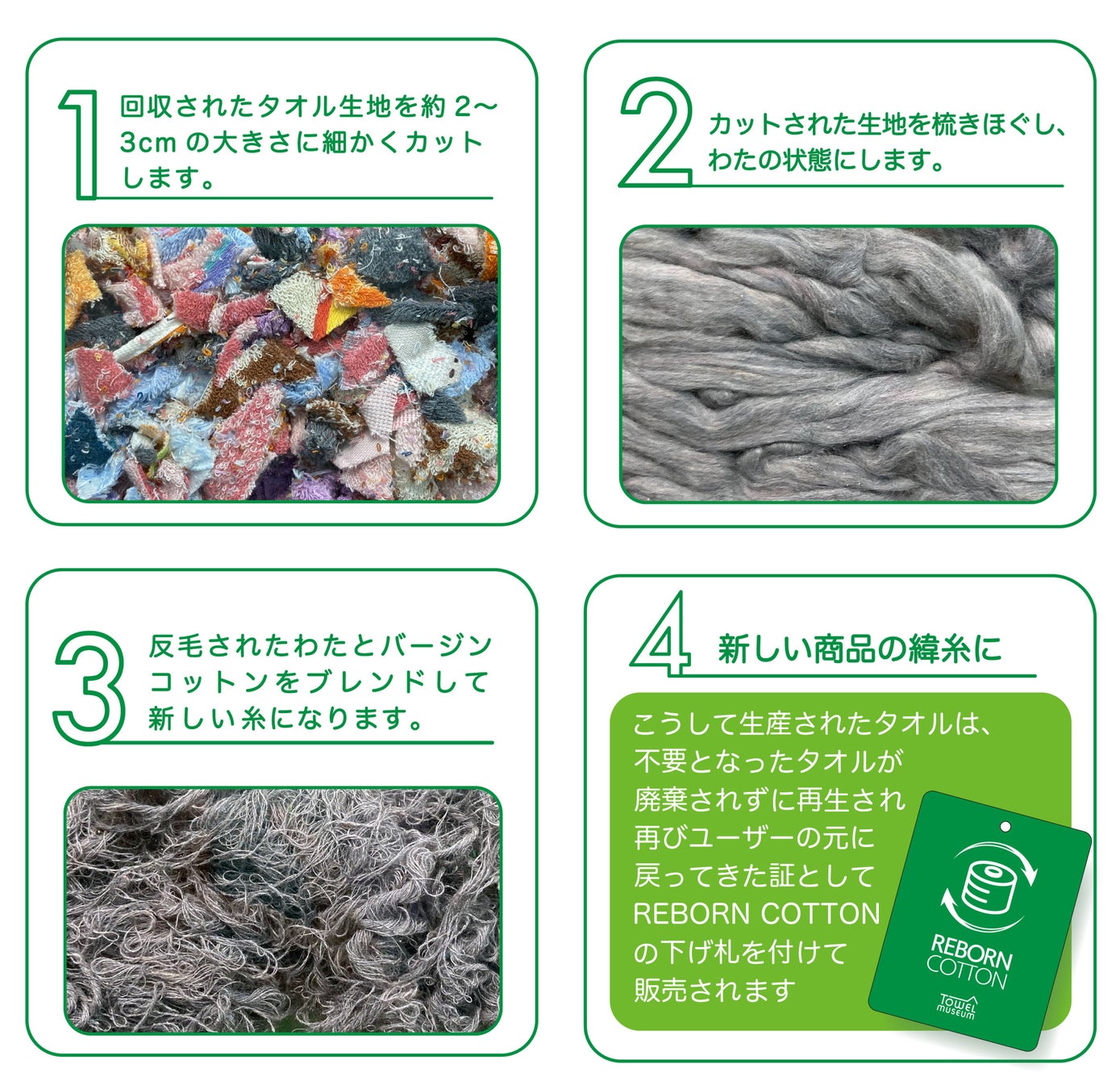 1 回収されたタオル生地を約 2〜3cm の大きさに細かくカットします。

2 カットされた生地を梳きほぐし、わたの状態にします。

3 反毛されたわたとバージンコットンをブレンドして新しい糸になります。

4 新しい商品の緯糸に

こうして生産されたタオルは、不要となったタオルが廃棄されずに再生され再びユーザーの元に戻ってきた証としてREBORN COTTONの下げ札を付けて販売されます

REBORN COTTON

Towel museum