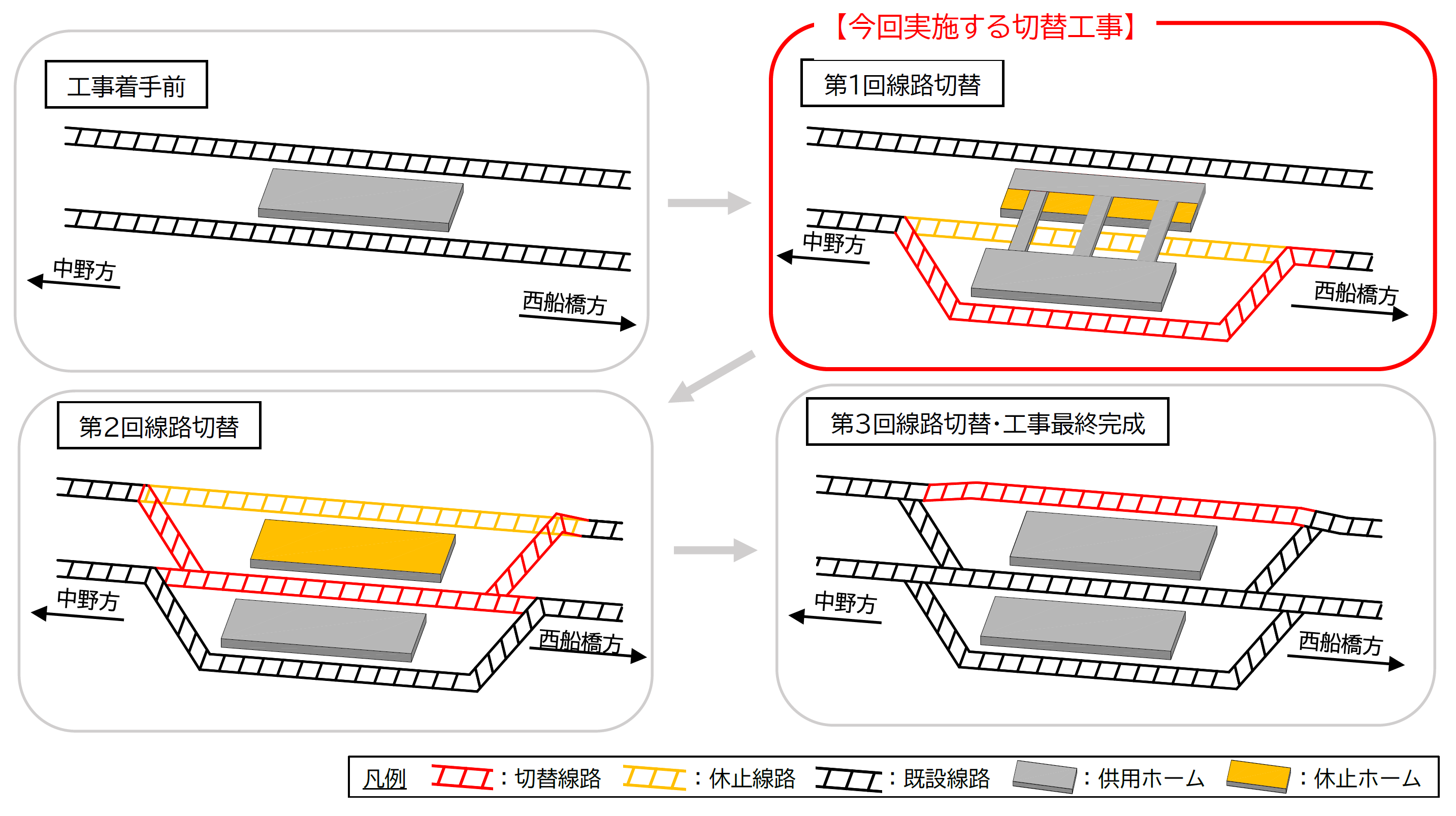 工事着手前

中野方

西船橋方

【今回実施する切替工事】

第1回線路切替

中野方

西船橋方

第2回線路切替

中野方

西船橋方

第3回線路切替・工事最終完成

中野方

西船橋方

凡例 ：切替線路 ：休止線路 ：既設線路 ：供用ホーム ：休止ホーム