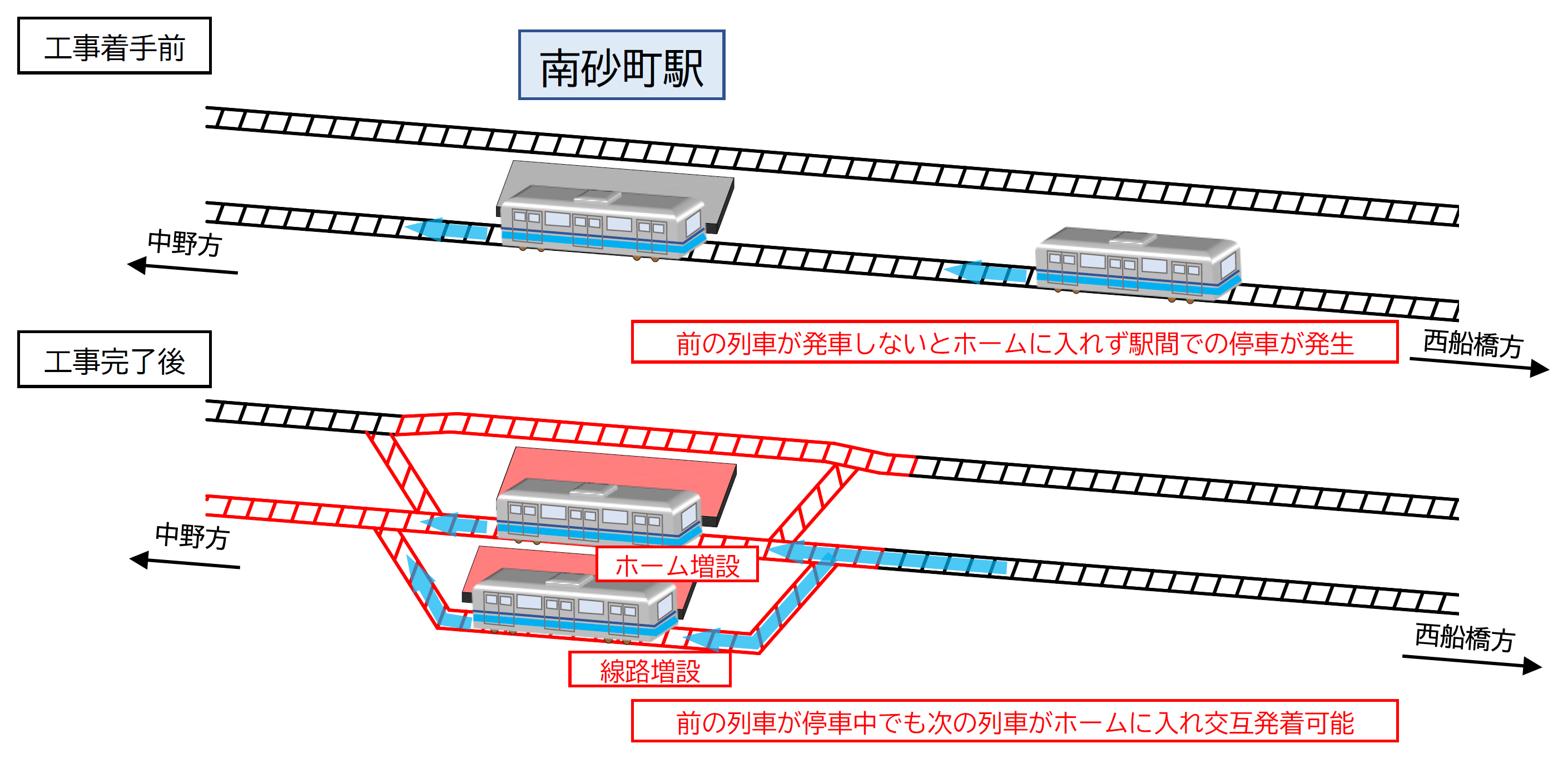 工事着手前

南砂町駅

中野方

前の列車が発車しないとホームに入れず駅間での停車が発生

西船橋方

工事完了後

中野方

ホーム増設

線路増設

西船橋方

前の列車が停車中でも次の列車がホームに入れ交互発着可能