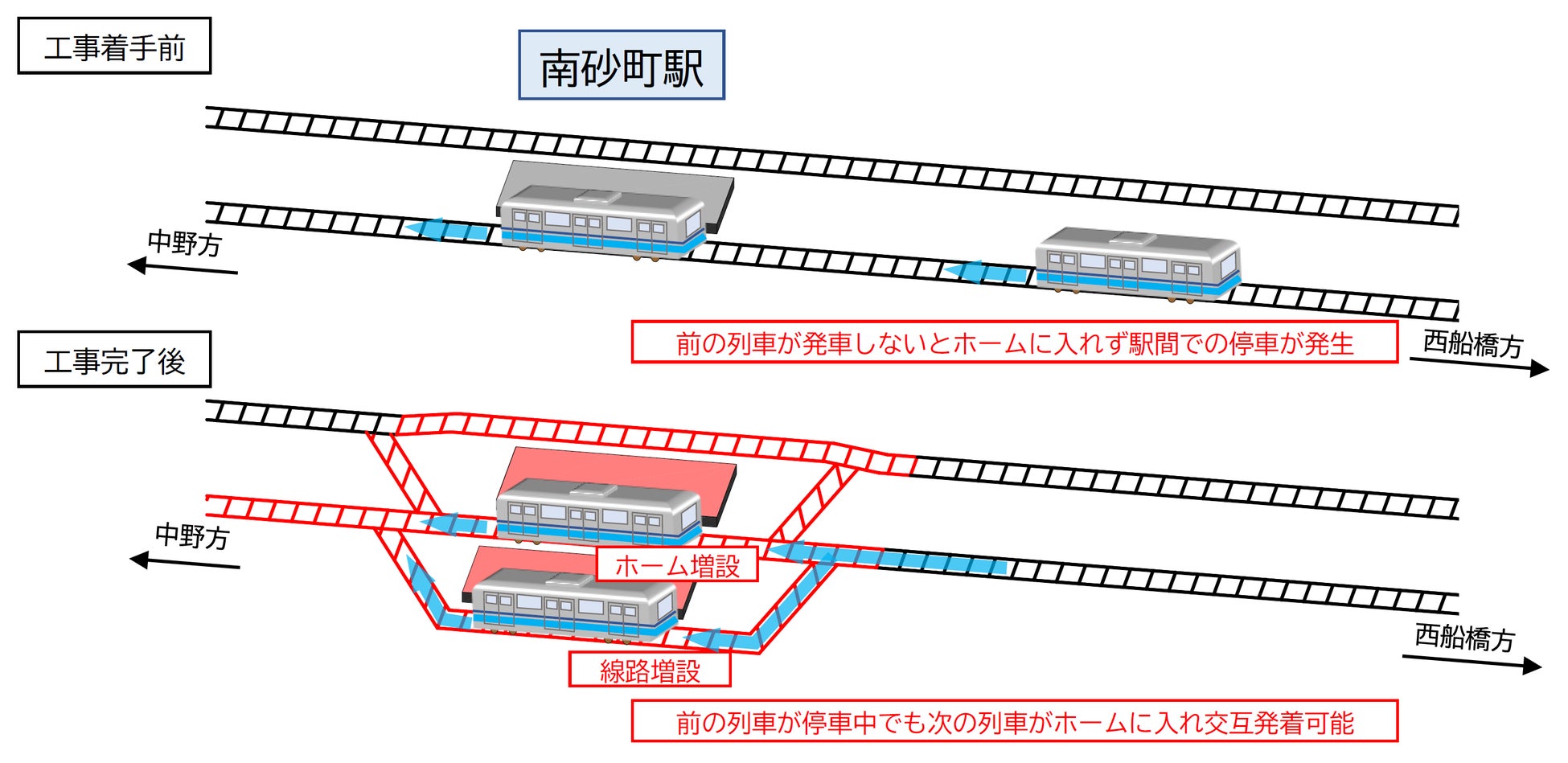 工事着手前

南砂町駅

中野方

前の列車が発車しないとホームに入れず駅間での停車が発生

西船橋方

工事完了後

中野方

ホーム増設

線路増設

西船橋方

前の列車が停車中でも次の列車がホームに入れ交互発着可能