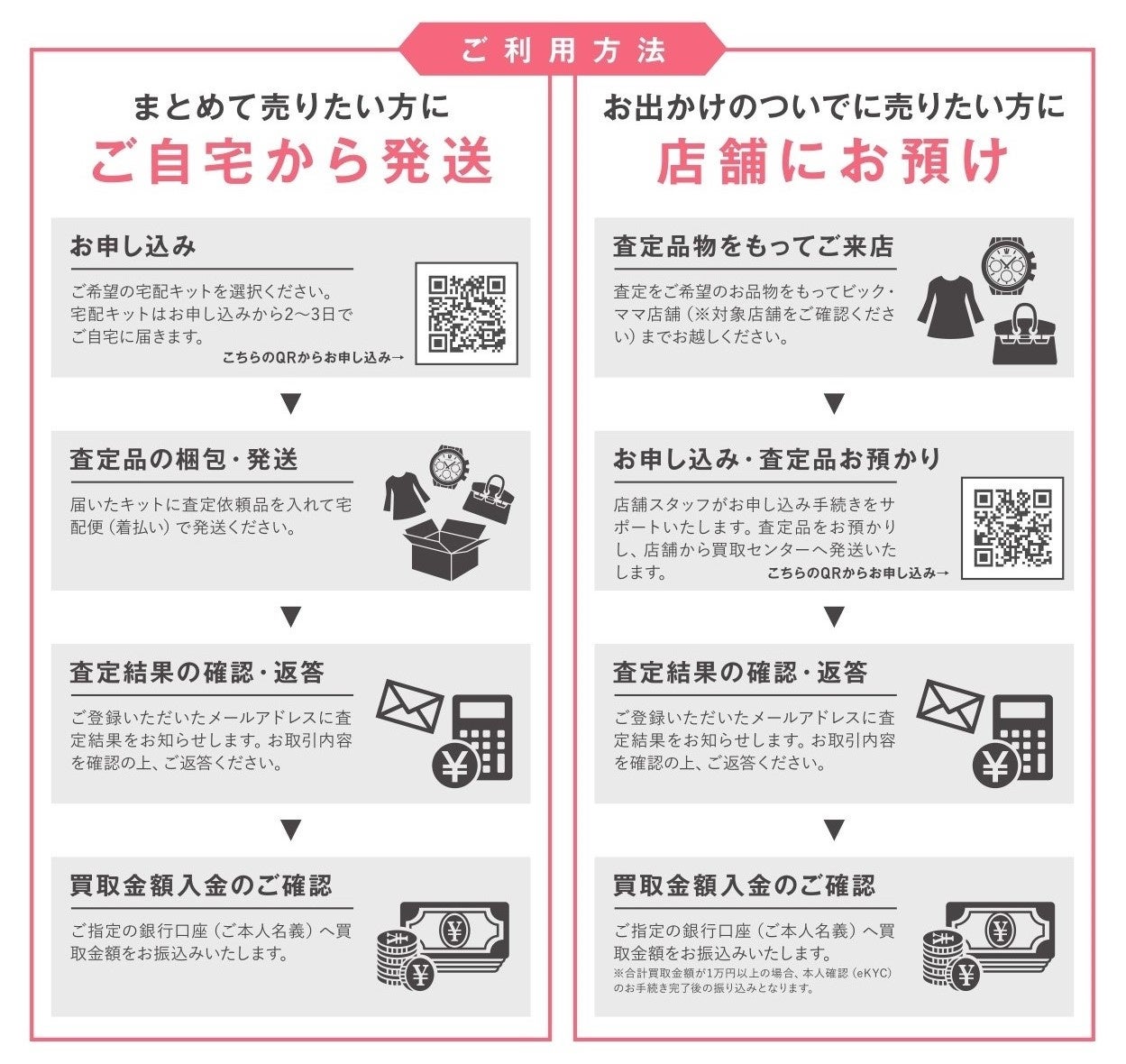 ご利用方法

まとめて売りたい方に
ご自宅から発送

お申し込み
ご希望の宅配キットを選択ください。宅配キットはお申し込みから2〜3日でご自宅に届きます。
こちらのQRからお申し込み→

▼

査定品の梱包・発送
届いたキットに査定依頼品を入れて宅配便（着払い）で発送ください。

▼

査定結果の確認・返答
ご登録いただいたメールアドレスに査定結果をお知らせします。お取引内容を確認の上、ご返答ください。

▼

買取金額入金のご確認
ご指定の銀行口座（ご本人名義）へ買取金額をお振込みいたします。

お出かけのついでに売りたい方に
店舗にお預け

査定品物をもってご来店
査定をご希望のお品物をもってビック・ママ店舗（※対象店舗をご確認ください）までお越しください。

▼

お申し込み・査定品お預かり
店舗スタッフがお申し込み手続きをサポートいたします。査定品をお預かりし、店舗から買取センターへ発送いたします。
こちらのQRからお申し込み→

▼

査定結果の確認・返答
ご登録いただいたメールアドレスに査定結果をお知らせします。お取引内容を確認の上、ご返答ください。

▼

買取金額入金のご確認
ご指定の銀行口座（ご本人名義）へ買取金額をお振込みいたします。
※合計買取金額が1万円以上の場合、本人確認（eKYC）のお手続き完了後の振り込みとなります。