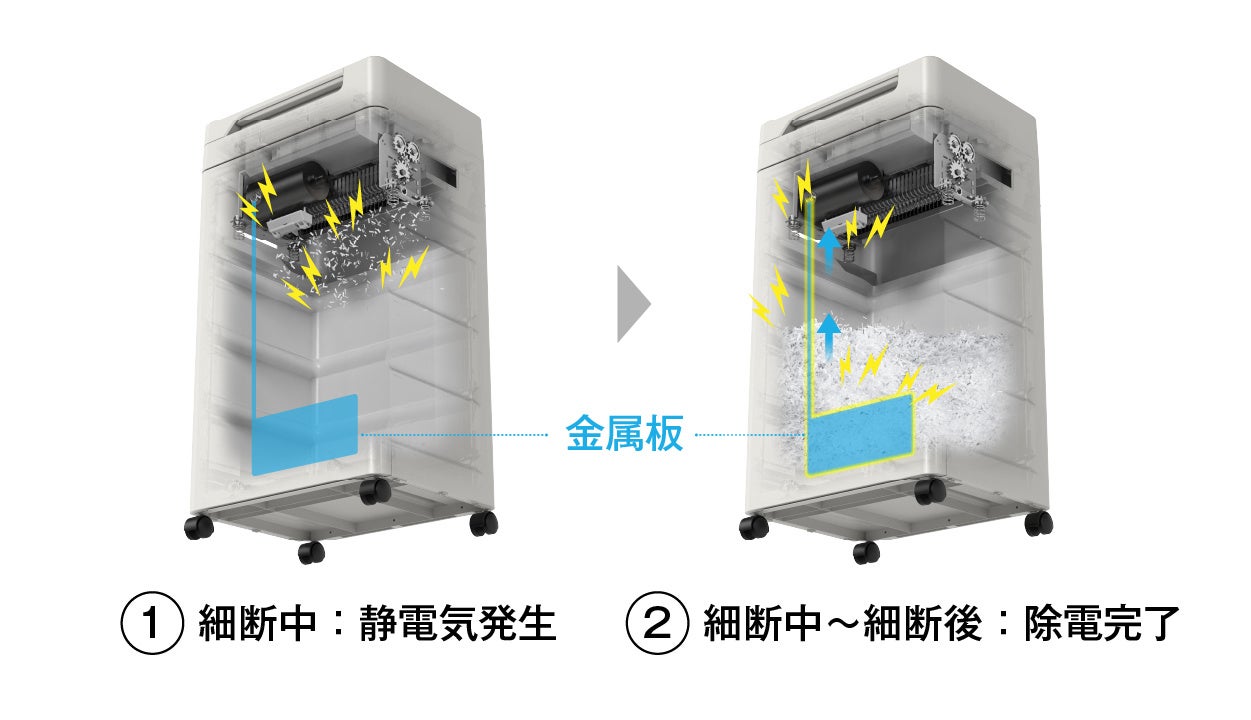 金属板

① 細断中：静電気発生

② 細断中～細断後：除電完了