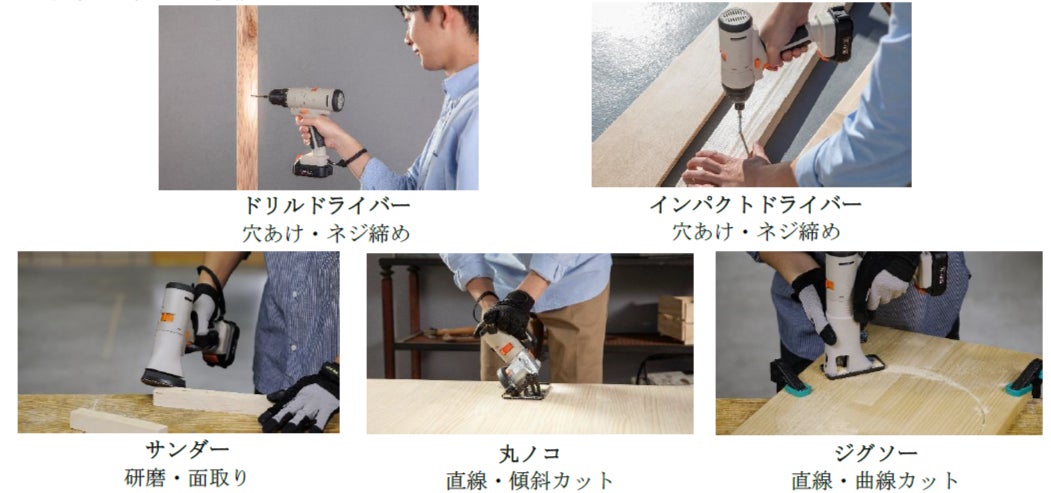 ドリルドライバー
穴あけ・ネジ締め

インパクトドライバー
穴あけ・ネジ締め

サンダー
研磨・面取り

丸ノコ
直線・傾斜カット

ジグソー
直線・曲線カット