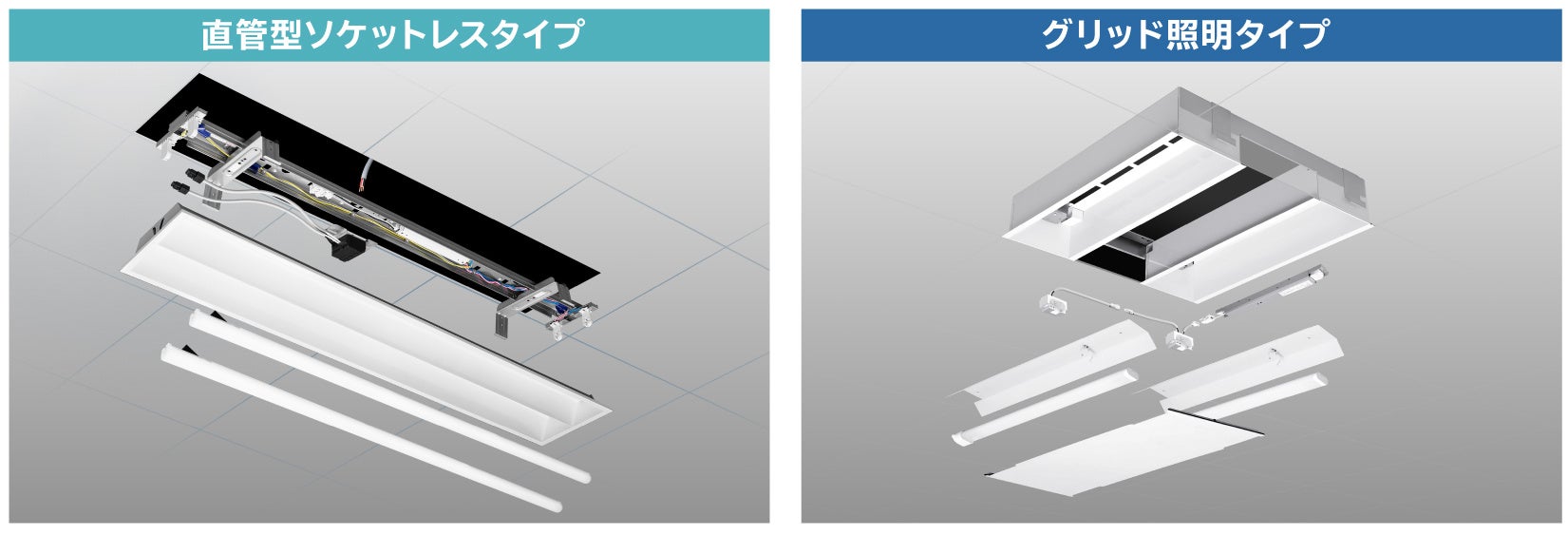 直管型ソケットレスタイプ

グリッド照明タイプ