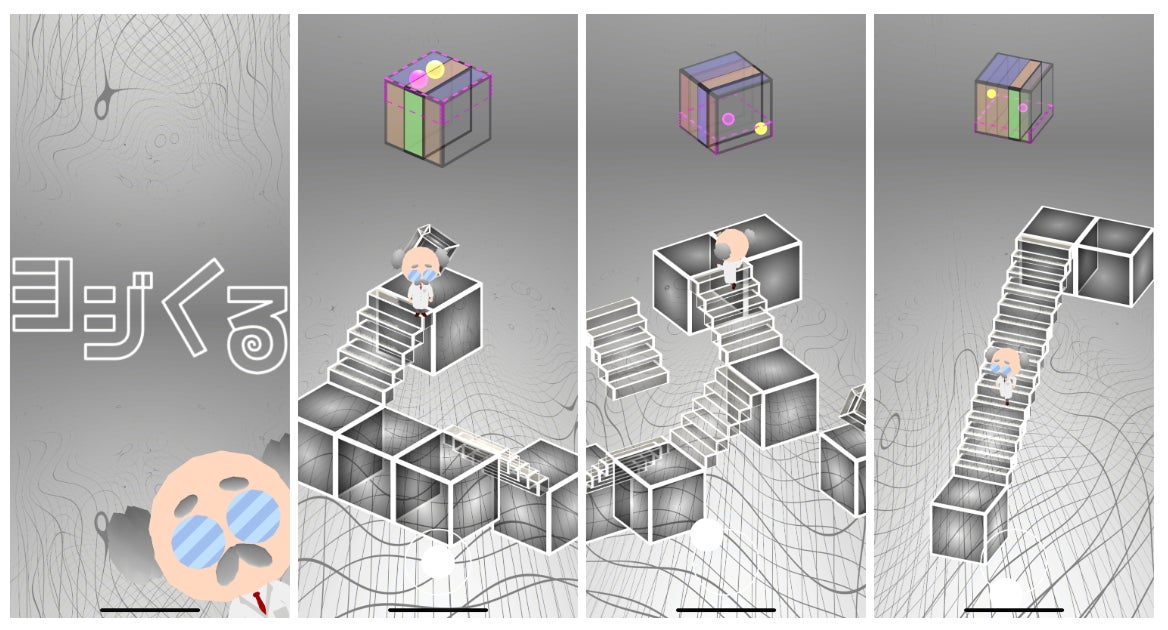 ヨジくる