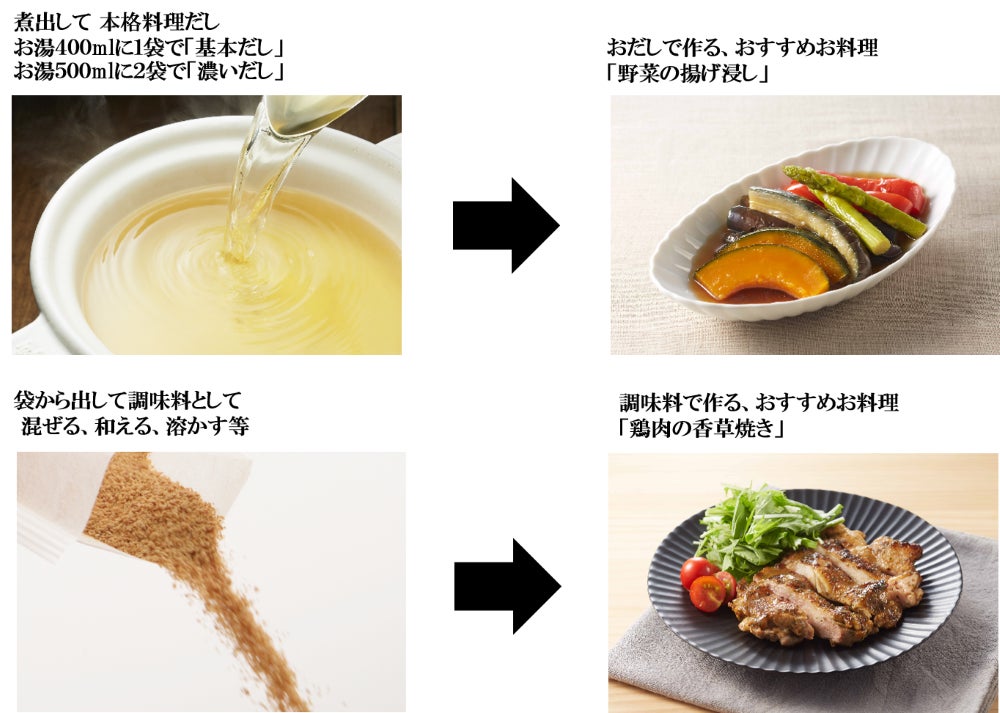 煮出して 本格料理だし
お湯400mlに1袋で「基本だし」
お湯500mlに2袋で「濃いだし」

おだしで作る、おすすめお料理
「野菜の揚げ浸し」

袋から出して調味料として
混ぜる、和える、溶かす等

調味料で作る、おすすめお料理
「鶏肉の香草焼き」