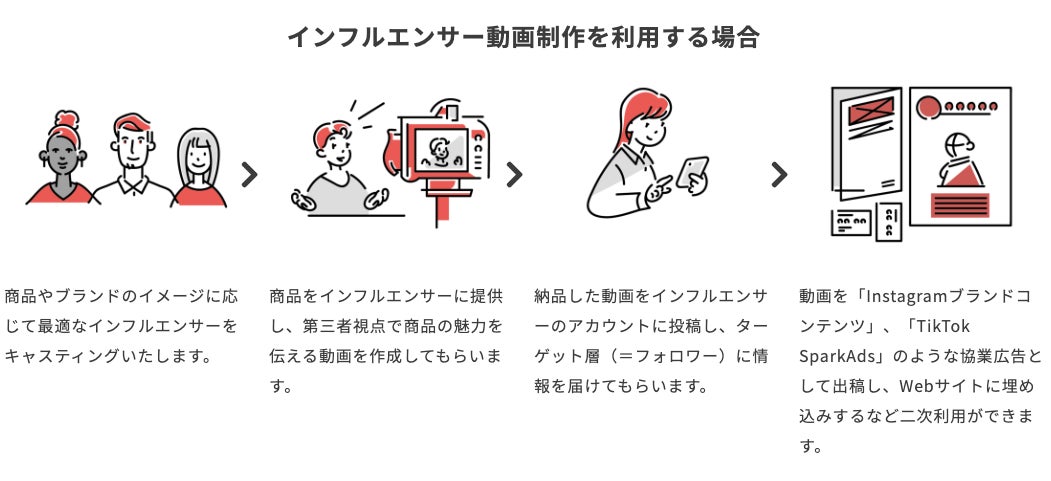 インフルエンサー動画制作を利用する場合

商品やブランドのイメージに応じて最適なインフルエンサーをキャスティングいたします。

商品をインフルエンサーに提供し、第三者視点で商品の魅力を伝える動画を作成してもらいます。

納品した動画をインフルエンサーのアカウントに投稿し、ターゲット層（＝フォロワー）に情報を届けてもらいます。

動画を「Instagramブランドコンテンツ」、「TikTok SparkAds」のような協業広告として出稿し、Webサイトに埋め込みするなど二次利用ができます。