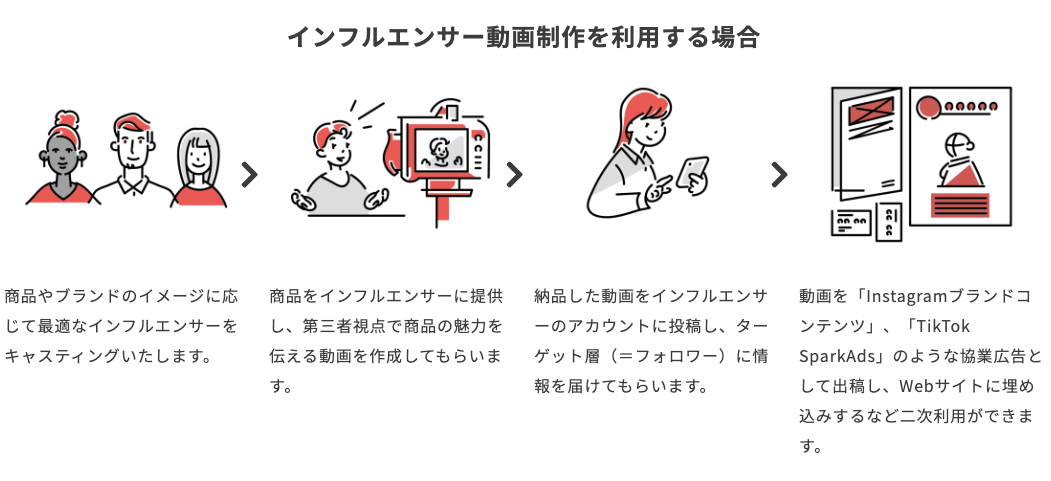 インフルエンサー動画制作を利用する場合

商品やブランドのイメージに応じて最適なインフルエンサーをキャスティングいたします。

商品をインフルエンサーに提供し、第三者視点で商品の魅力を伝える動画を作成してもらいます。

納品した動画をインフルエンサーのアカウントに投稿し、ターゲット層（＝フォロワー）に情報を届けてもらいます。

動画を「Instagramブランドコンテンツ」、「TikTok SparkAds」のような協業広告として出稿し、Webサイトに埋め込みするなど二次利用ができます。