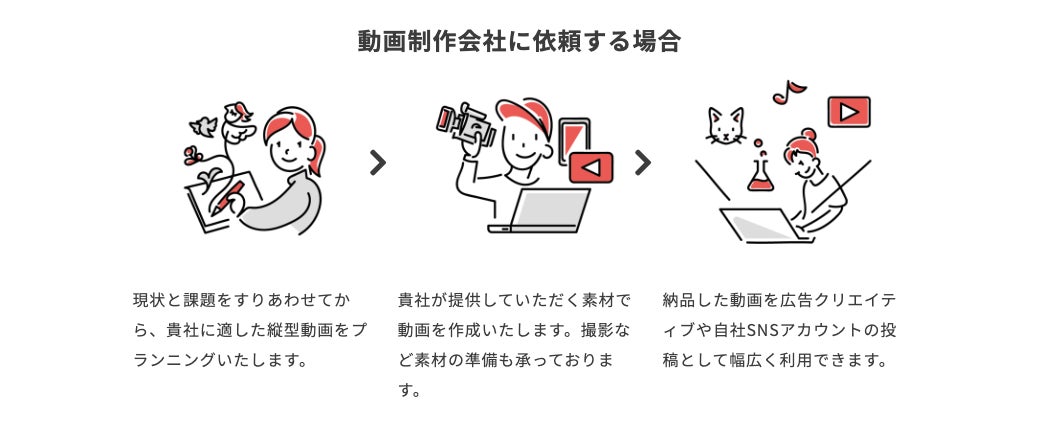 動画制作会社に依頼する場合

現状と課題をすりあわせてから、貴社に適した縦型動画をプランニングいたします。

貴社が提供していただく素材で動画を作成いたします。撮影など素材の準備も承っております。

納品した動画を広告クリエイティブや自社SNSアカウントの投稿として幅広く利用できます。