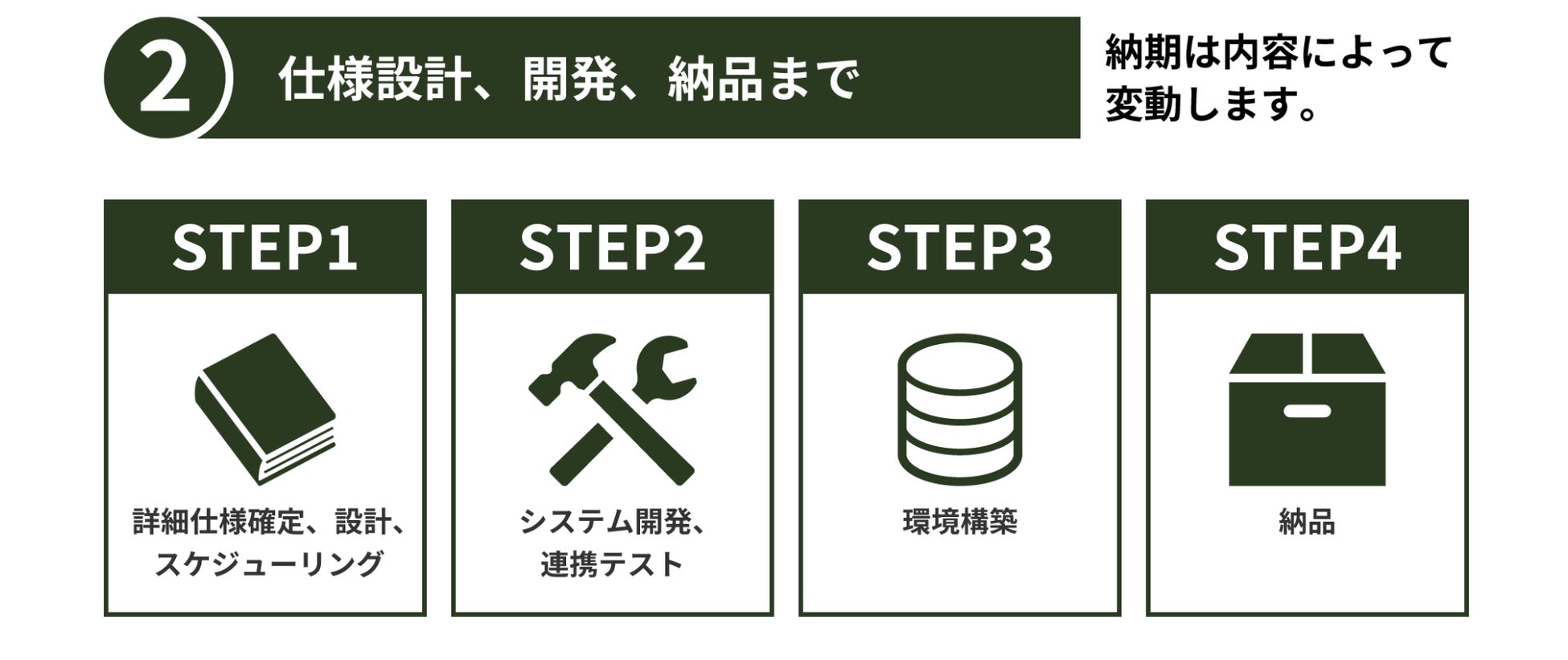 2 仕様設計、開発、納品まで

納期は内容によって変動します。

STEP1

詳細仕様確定、設計、スケジューリング

STEP2

システム開発、連携テスト

STEP3

環境構築

STEP4

納品