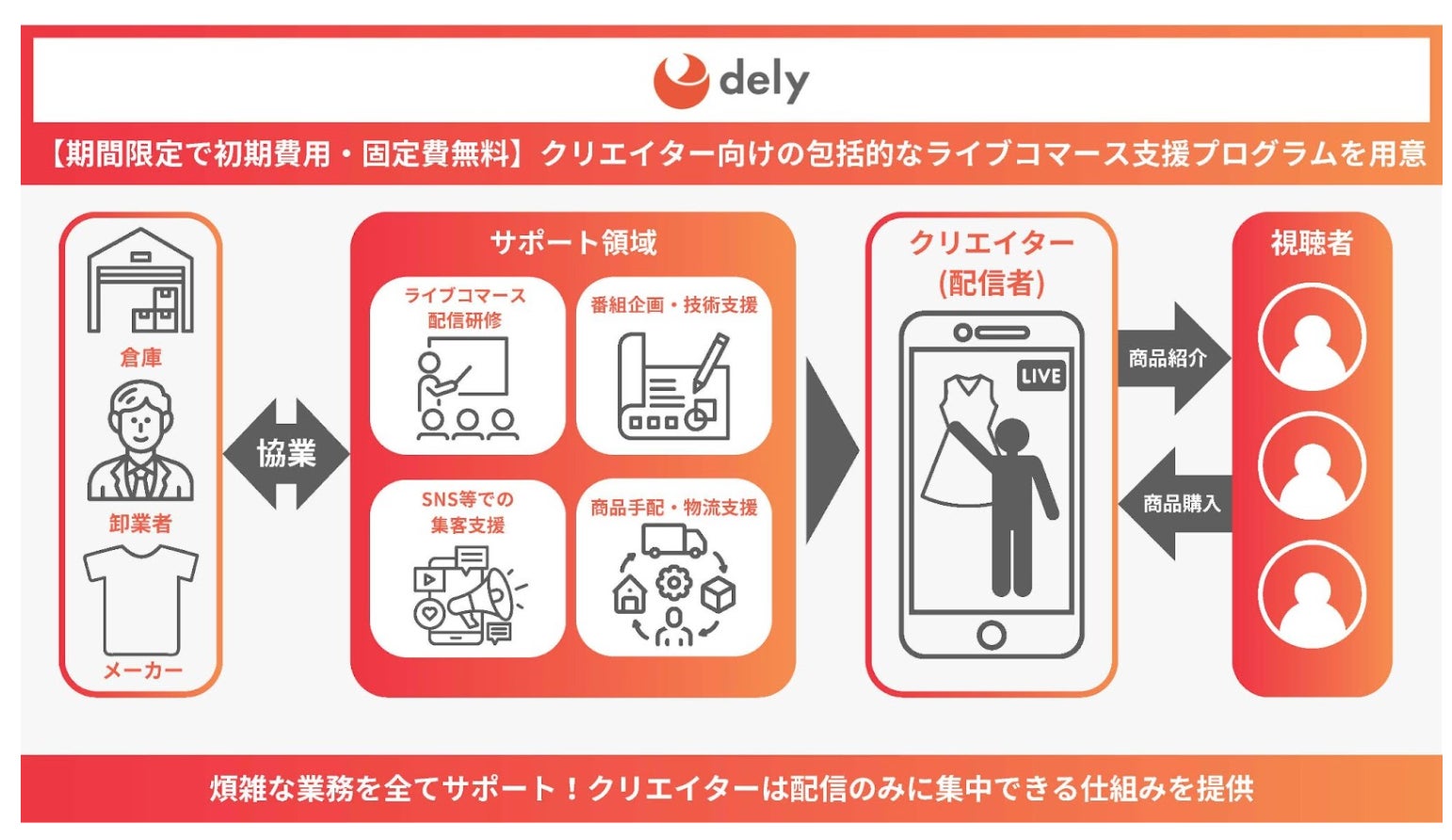 dely

【期間限定で初期費用・固定費無料】クリエイター向けの包括的なライブコマース支援プログラムを用意

倉庫

卸業者

メーカー

協業

サポート領域

ライブコマース配信研修

番組企画・技術支援

SNS等での集客支援

商品手配・物流支援

クリエイター（配信者）

LIVE

商品紹介

商品購入

視聴者

煩雑な業務を全てサポート！クリエイターは配信のみに集中できる仕組みを提供