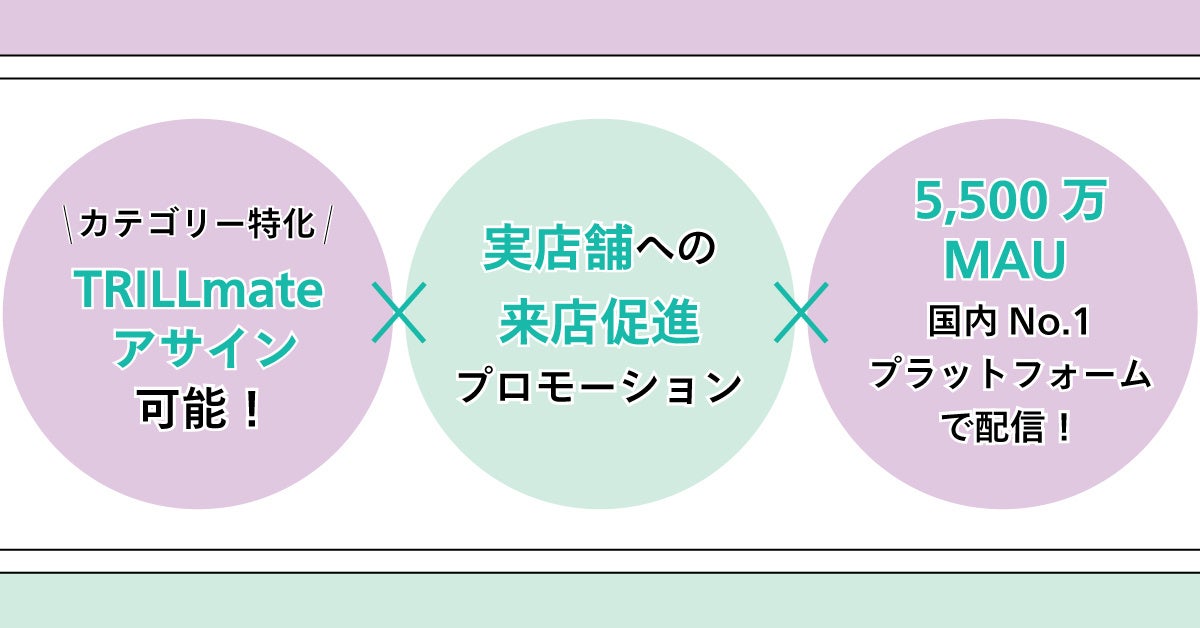 \カテゴリー特化/
TRILLmate
アサイン
可能！

×

実店舗への
来店促進
プロモーション

×

5,500万
MAU
国内No.1
プラットフォーム
で配信！