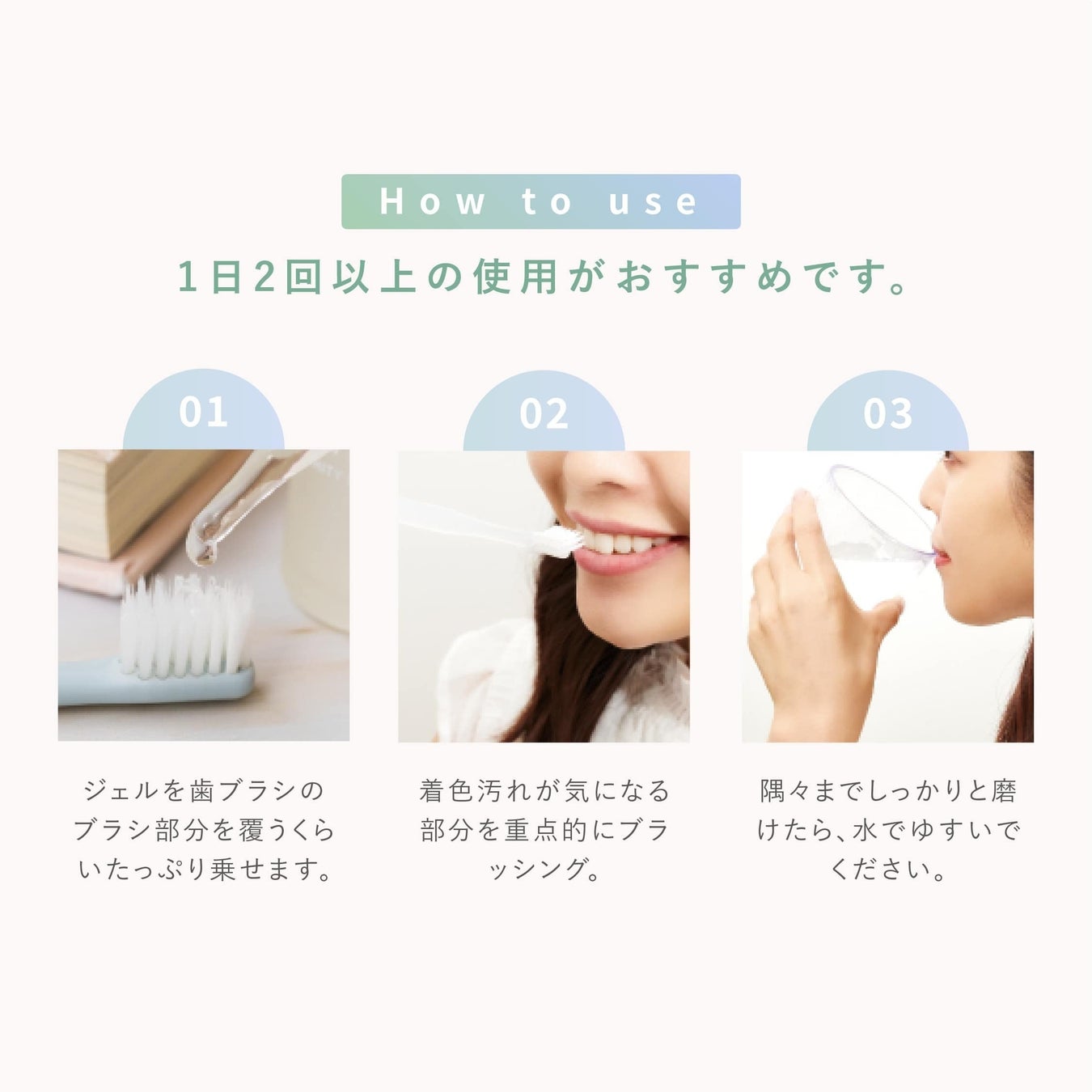 How to use

1日2回以上の使用がおすすめです。

01

ジェルを歯ブラシのブラシ部分を覆うくらいたっぷり乗せます。

02

着色汚れが気になる部分を重点的にブラッシング。

03

隅々までしっかりと磨けたら、水でゆすいでください。