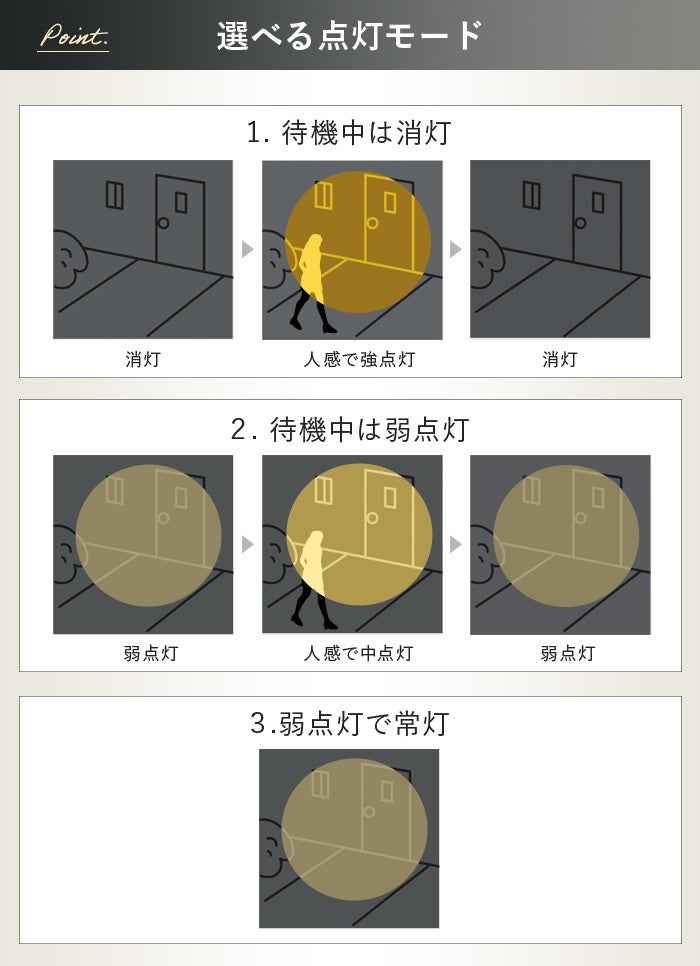 Point.

選べる点灯モード

1. 待機中は消灯

消灯

人感で強点灯

消灯

2. 待機中は弱点灯

弱点灯

人感で中点灯

弱点灯

3.弱点灯で常灯