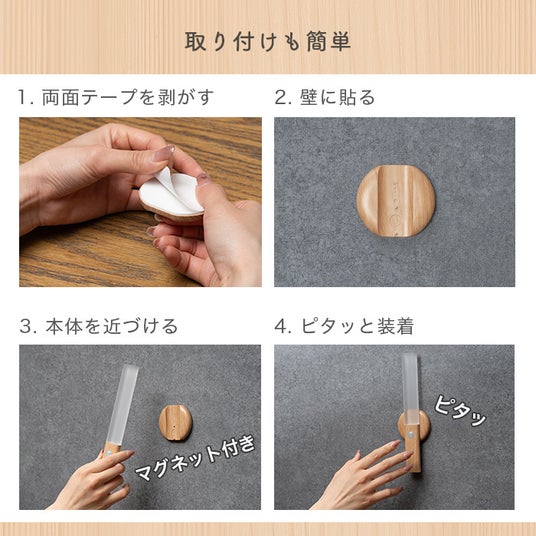 取り付けも簡単

1. 両面テープを剥がす

2. 壁に貼る

3. 本体を近づける

マグネット付き

4. ピタッと装着

ピタッ