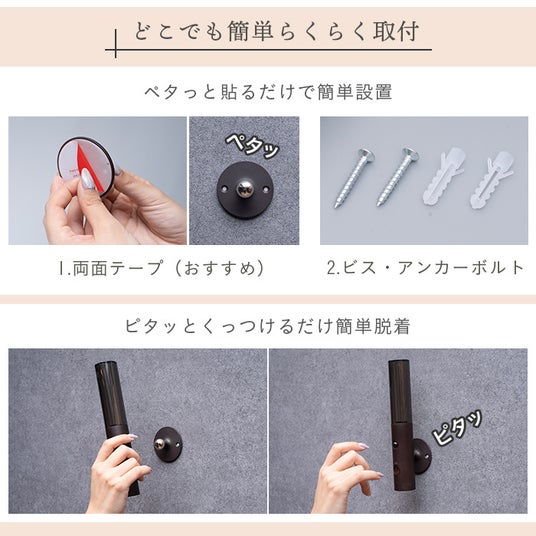 どこでも簡単らくらく取付

ペタっと貼るだけで簡単設置

ペタッ

1.両面テープ（おすすめ）

2.ビス・アンカーボルト

ピタッとくっつけるだけ簡単脱着

ピタッ