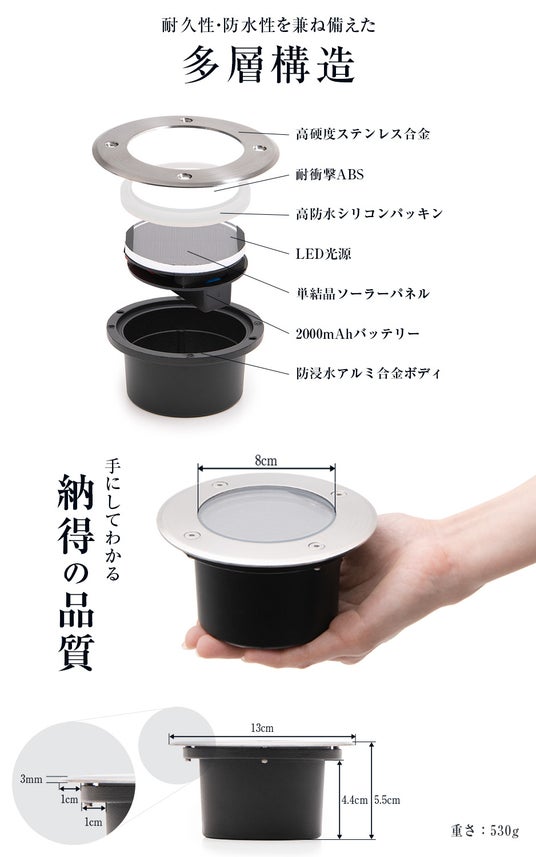 耐久性·防水性を兼ね備えた

多層構造

高硬度ステンレス合金

耐衝撃ABS

高防水シリコンパッキン

LED光源

単結晶ソーラーパネル

2000mAhバッテリー

防浸水アルミ合金ボディ

手にしてわかる

納得の品質

8cm

13cm

3mm

1cm

1cm

4.4cm

5.5cm

重さ：530g