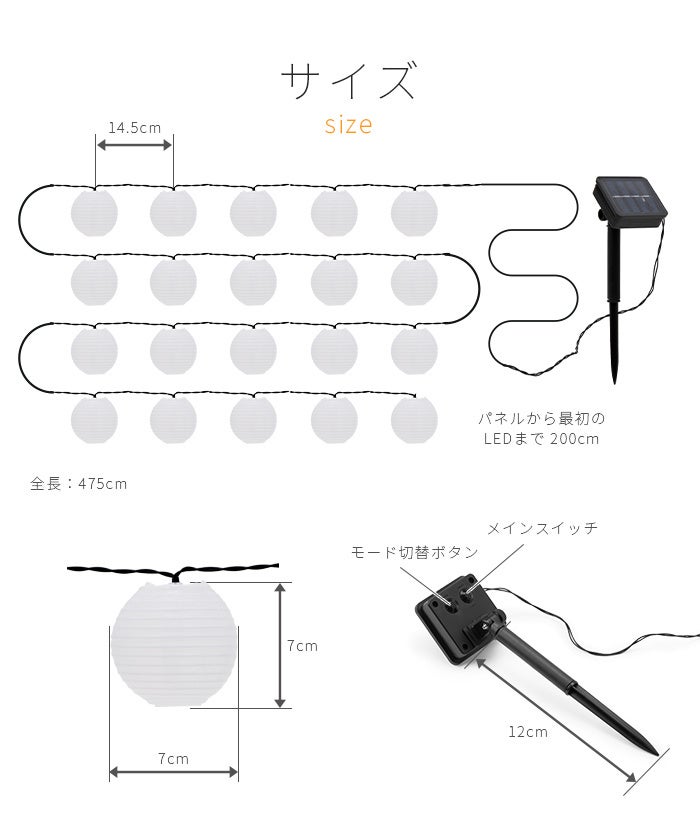 サイズ
size

14.5cm

パネルから最初の
LEDまで 200cm

全長：475cm

メインスイッチ
モード切替ボタン

7cm

7cm

12cm