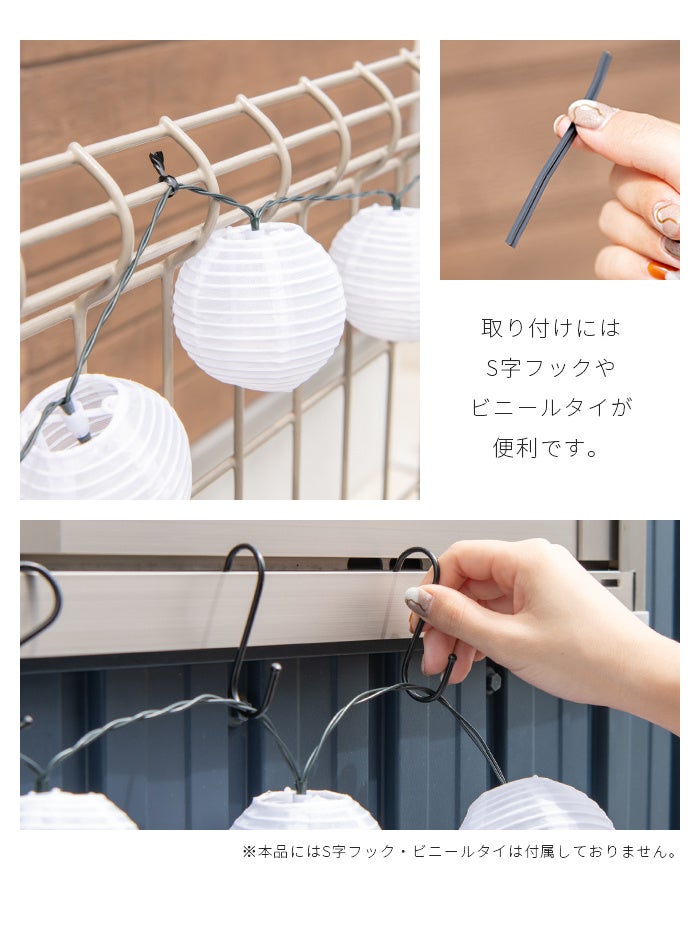 取り付けには
S字フックや
ビニールタイが
便利です。

※本品にはS字フック・ビニールタイは付属しておりません。