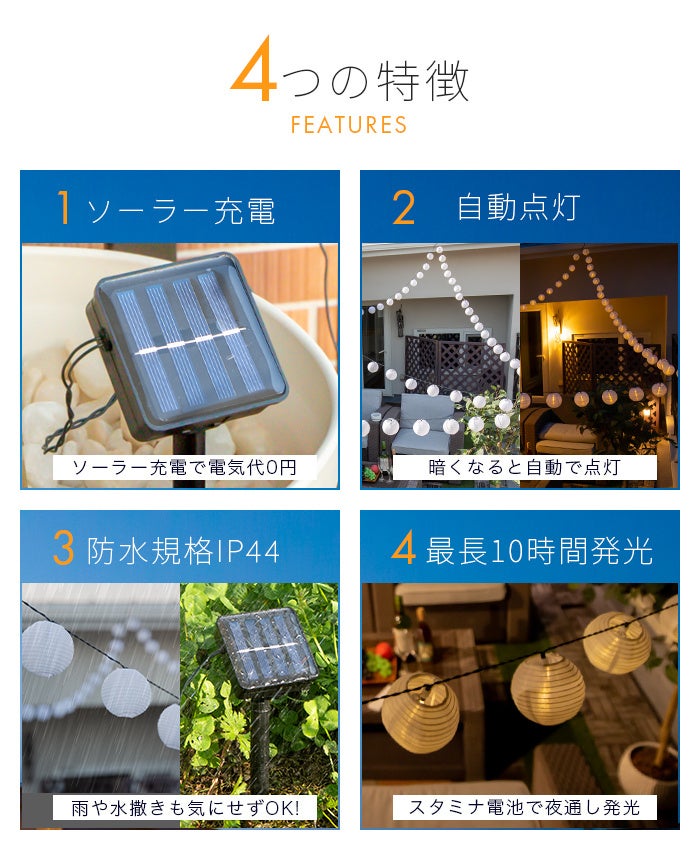 4つの特徴
FEATURES

1 ソーラー充電
ソーラー充電で電気代0円

2 自動点灯
暗くなると自動で点灯

3 防水規格IP44
雨や水撒きも気にせずOK!

4 最長10時間発光
スタミナ電池で夜通し発光