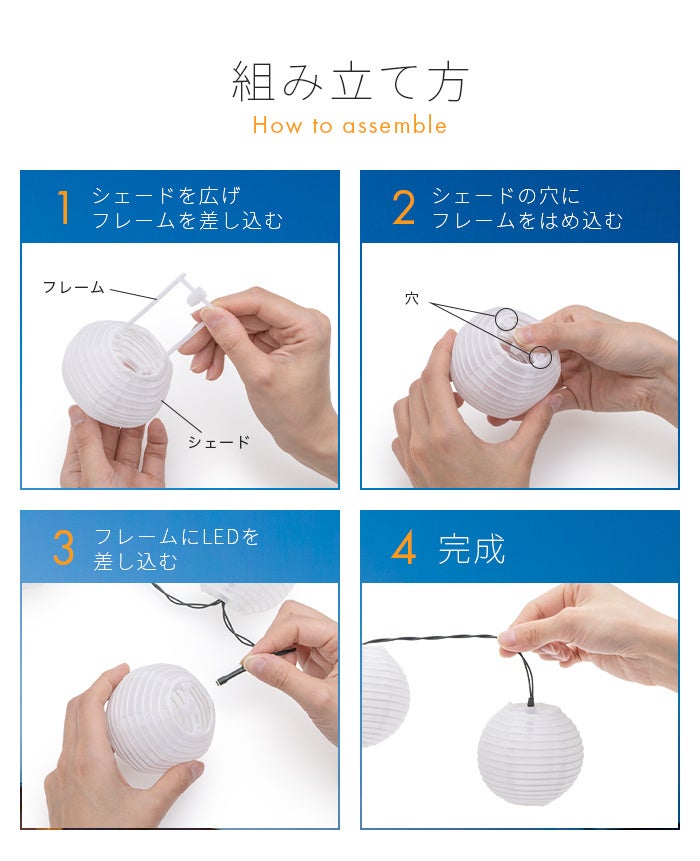 組み立て方
How to assemble

1 シェードを広げ フレームを差し込む

フレーム
シェード

2 シェードの穴に フレームをはめ込む

穴

3 フレームにLEDを 差し込む

4 完成