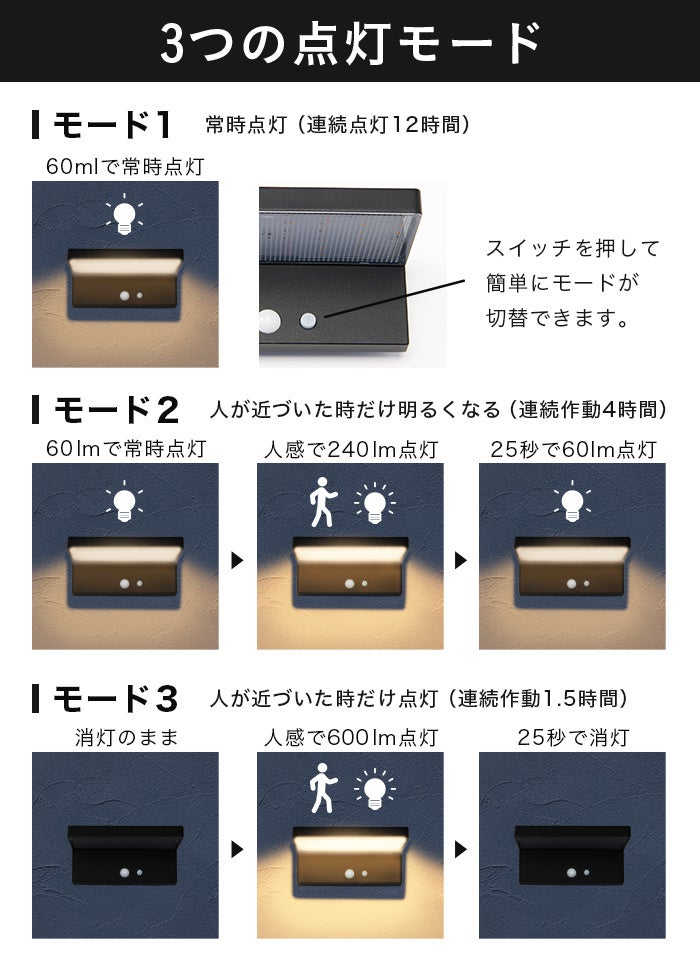 3つの点灯モード

モード1 常時点灯（連続点灯12時間）

60mlで常時点灯

スイッチを押して簡単にモードが切替できます。

モード2 人が近づいた時だけ明るくなる（連続作動4時間）

60lmで常時点灯

人感で240lm点灯

25秒で60lm点灯

モード3 人が近づいた時だけ点灯（連続作動1.5時間）

消灯のまま

人感で600lm点灯

25秒で消灯