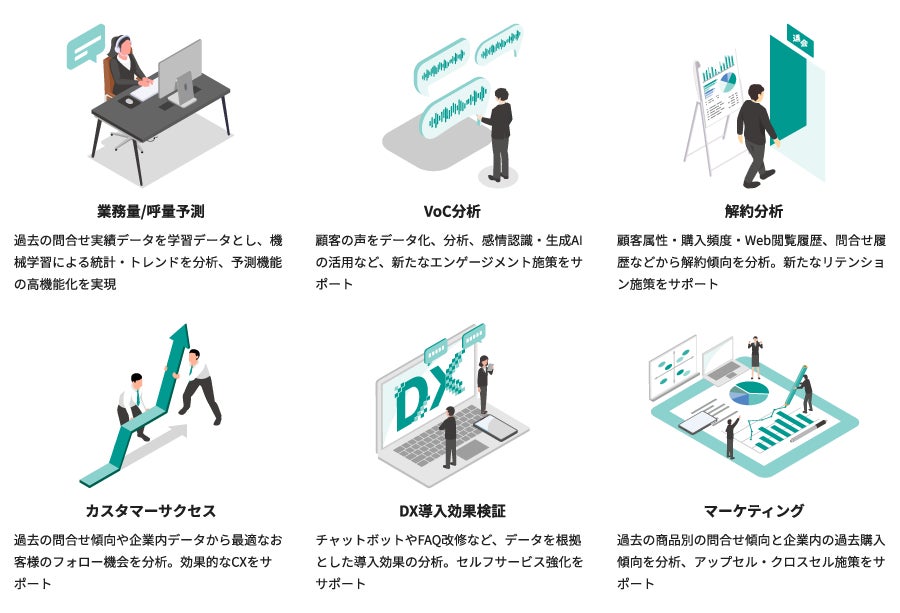 業務量/呼量予測

過去の問合せ実績データを学習データとし、機械学習による統計・トレンドを分析、予測機能の高機能化を実現

VoC分析

顧客の声をデータ化、分析、感情認識・生成AIの活用など、新たなエンゲージメント施策をサポート

退会

解約分析

顧客属性・購入頻度・Web閲覧履歴、問合せ履歴などから解約傾向を分析。新たなリテンション施策をサポート

カスタマーサクセス

過去の問合せ傾向や企業内データから最適なお客様のフォロー機会を分析。効果的なCXをサポート

DX

DX導入効果検証

チャットボットやFAQ改修など、データを根拠とした導入効果の分析。セルフサービス強化をサポート

マーケティング

過去の商品別の問合せ傾向と企業内の過去購入傾向を分析、アップセル・クロスセル施策をサポート