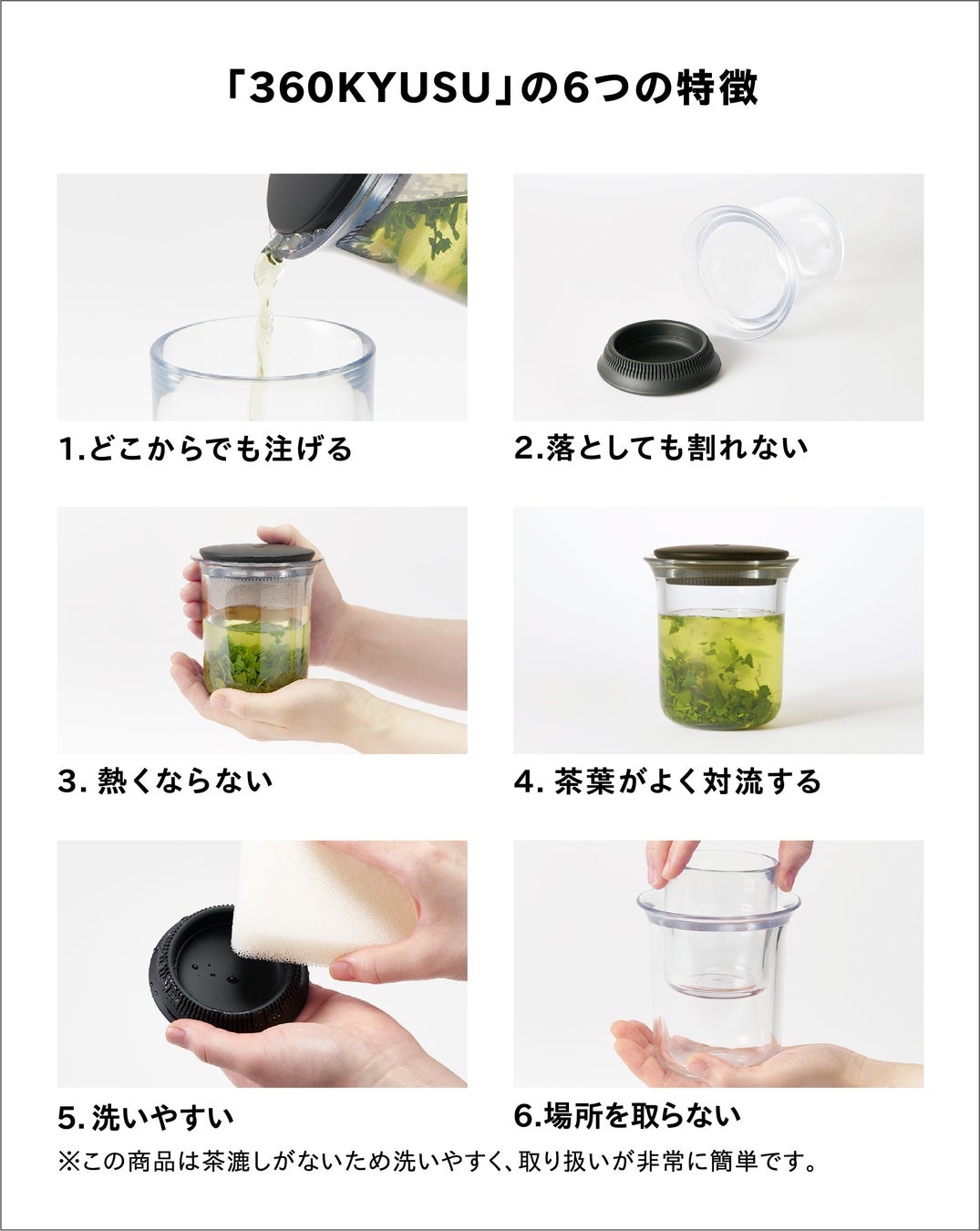 「360KYUSU」の6つの特徴

1.どこからでも注げる

2.落としても割れない

3. 熱くならない

4. 茶葉がよく対流する

5. 洗いやすい

6.場所を取らない

※この商品は茶漉しがないため洗いやすく、取り扱いが非常に簡単です。