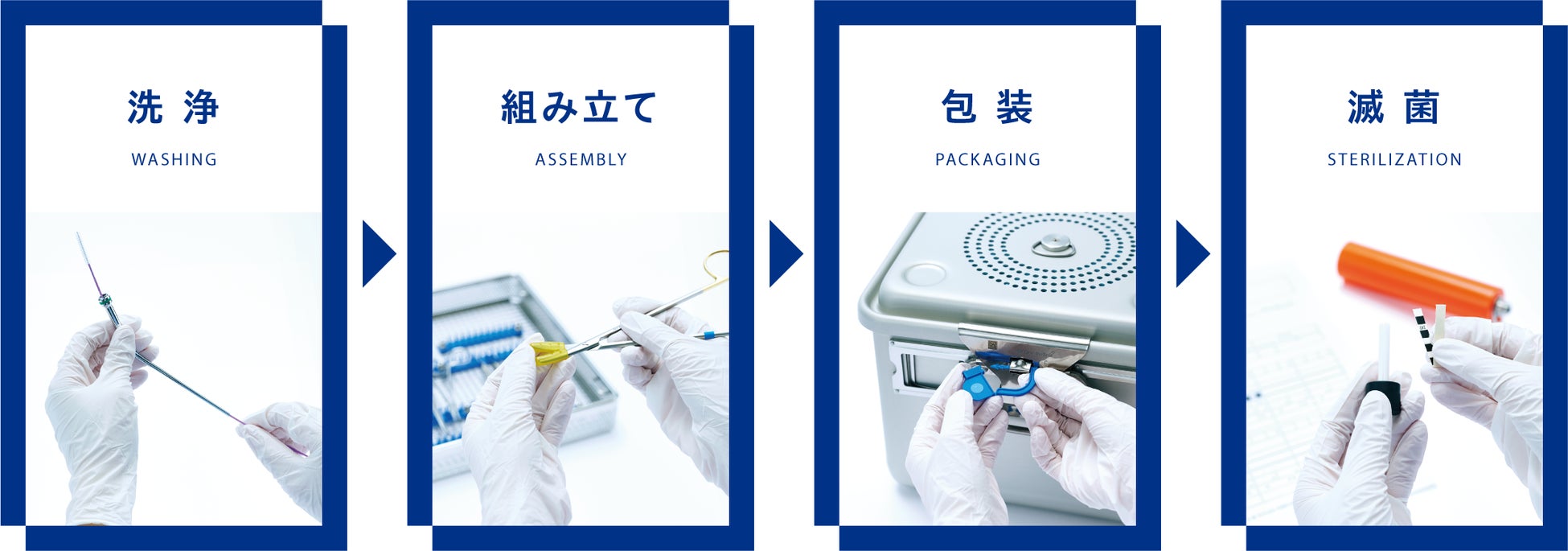 洗 浄

WASHING

組み立て

ASSEMBLY

包 装

PACKAGING

滅 菌

STERILIZATION