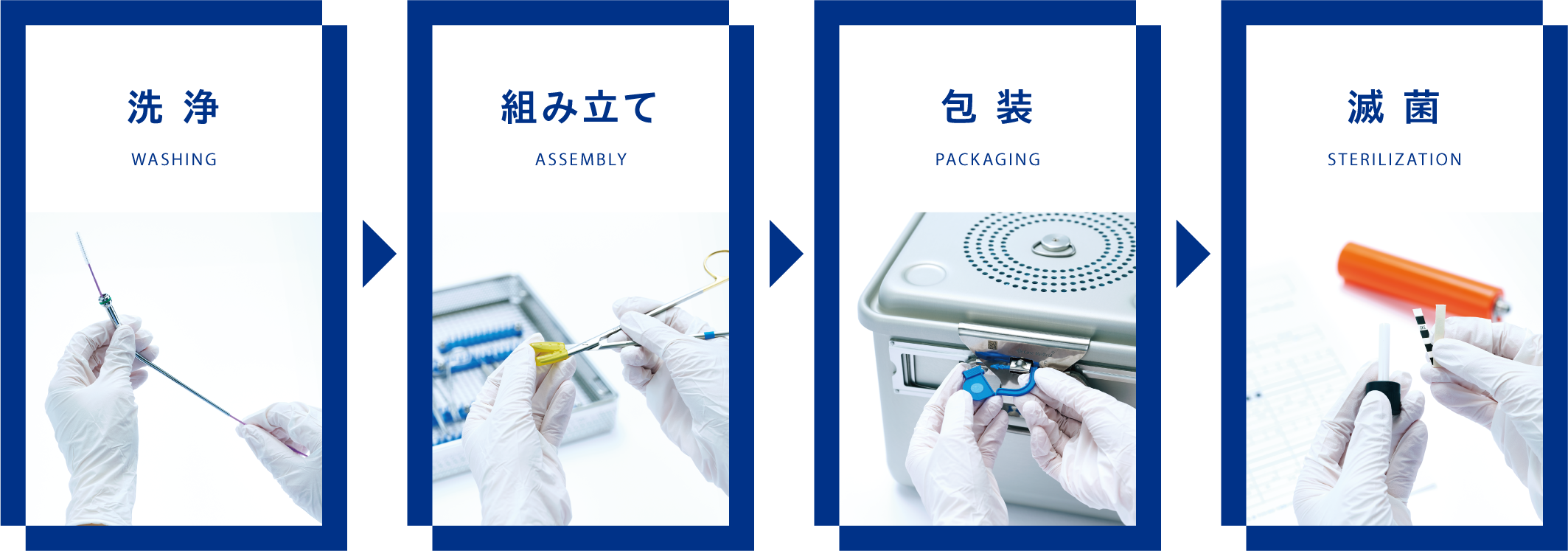 洗 浄

WASHING

組み立て

ASSEMBLY

包 装

PACKAGING

滅 菌

STERILIZATION