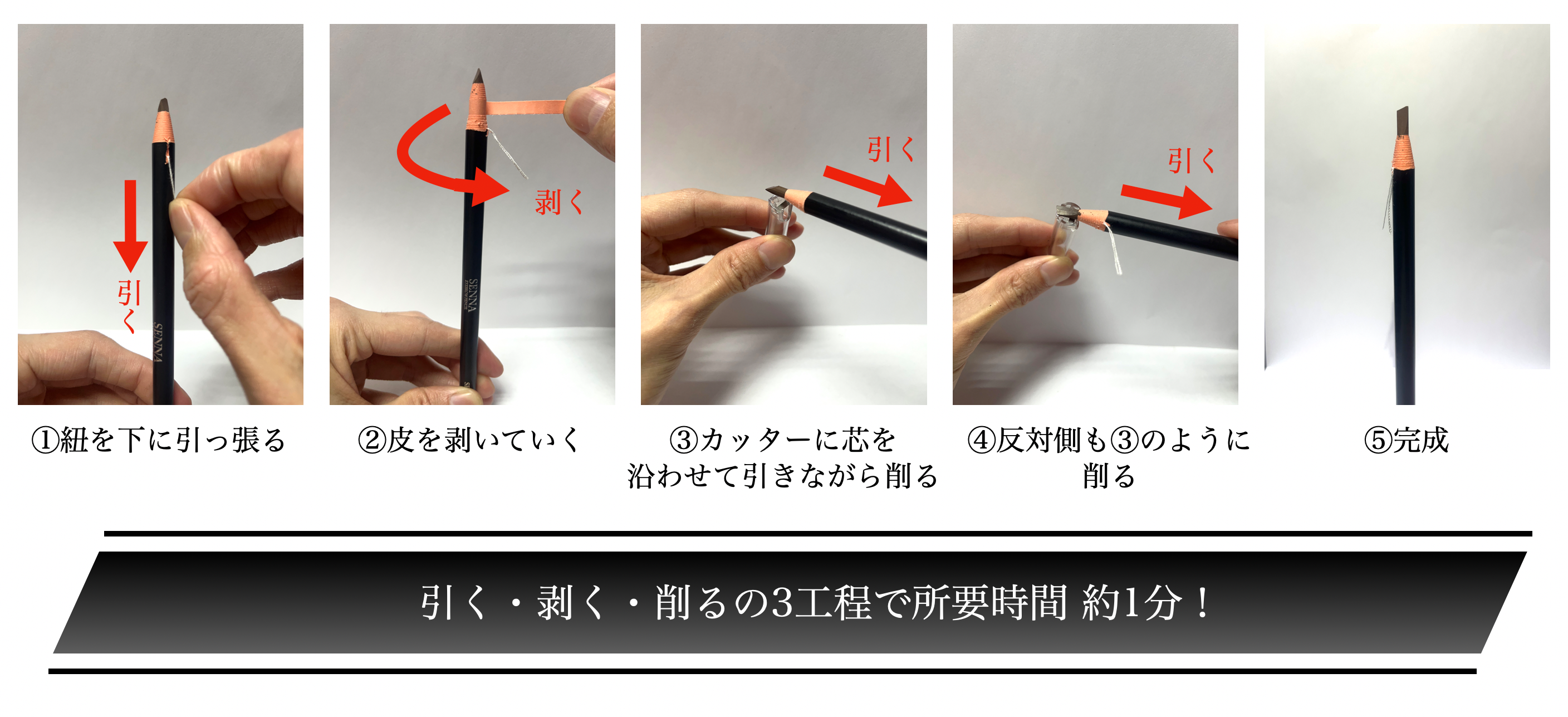 引く
SENNA
①紐を下に引っ張る

剥く
SENNA
②皮を剥いていく

引く
③カッターに芯を沿わせて引きながら削る

引く
④反対側も③のように削る

⑤完成

引く・剥く・削るの3工程で所要時間 約1分！