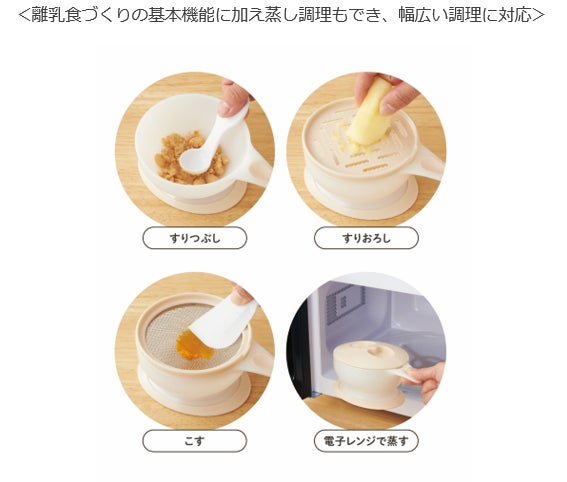 <離乳食づくりの基本機能に加え蒸し調理もでき、幅広い調理に対応>

すりつぶし

すりおろし

こす

電子レンジで蒸す