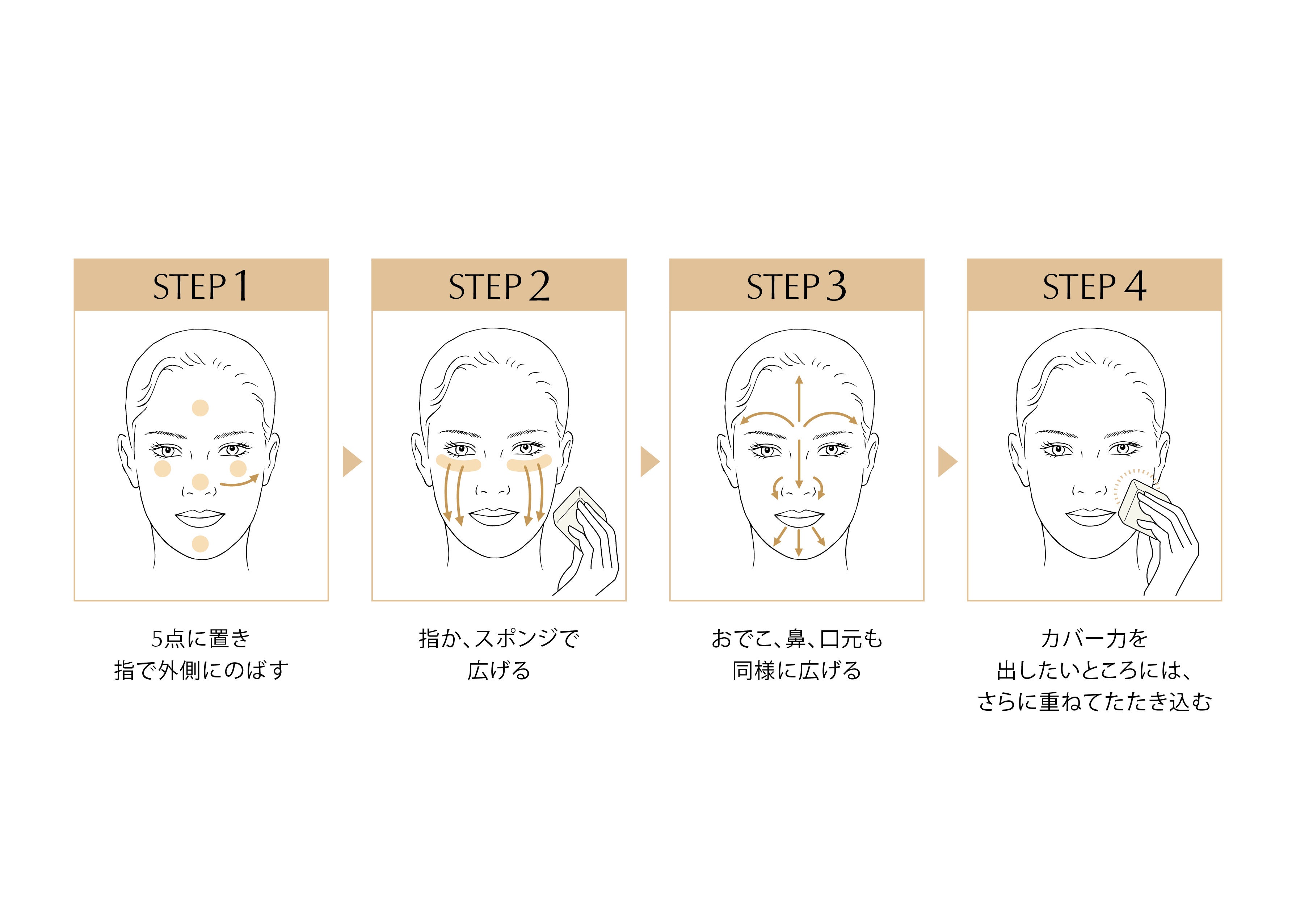 STEP 1

5点に置き
指で外側にのばす

STEP 2

指か、スポンジで
広げる

STEP 3

おでこ、鼻、口元も
同様に広げる

STEP 4

カバー力を
出したいところには、
さらに重ねてたたき込む