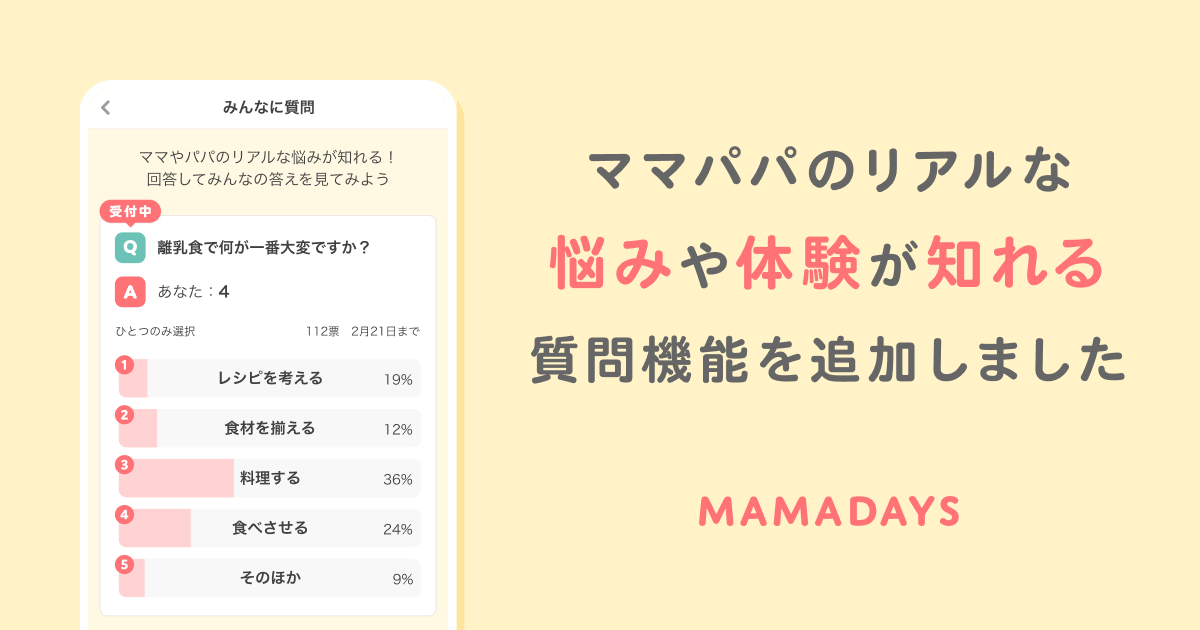 みんなに質問

ママやパパのリアルな悩みが知れる！
回答してみんなの答えを見てみよう

受付中

Q 離乳食で何が一番大変ですか？

A あなた：4

ひとつのみ選択 112票 2月21日まで

1 レシピを考える 19%

2 食材を揃える 12%

3 料理する 36%

4 食べさせる 24%

5 そのほか 9%

ママパパのリアルな
悩みや体験が知れる
質問機能を追加しました

MAMADAYS