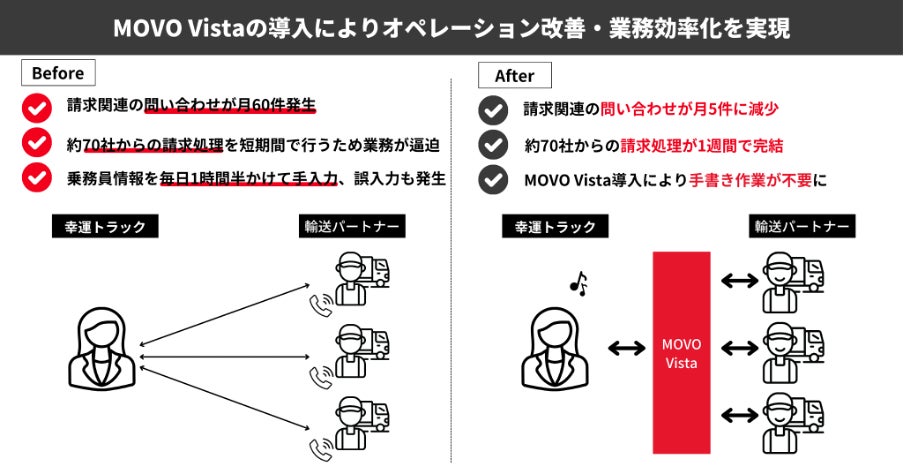 MOVO Vistaの導入によりオペレーション改善・業務効率化を実現

Before

請求関連の問い合わせが月60件発生

約70社からの請求処理を短期間で行うため業務が逼迫

乗務員情報を毎日1時間半かけて手入力、誤入力も発生

幸運トラック

輸送パートナー

After

請求関連の問い合わせが月5件に減少

約70社からの請求処理が1週間で完結

MOVO Vista導入により手書き作業が不要に

幸運トラック

輸送パートナー

MOVO Vista