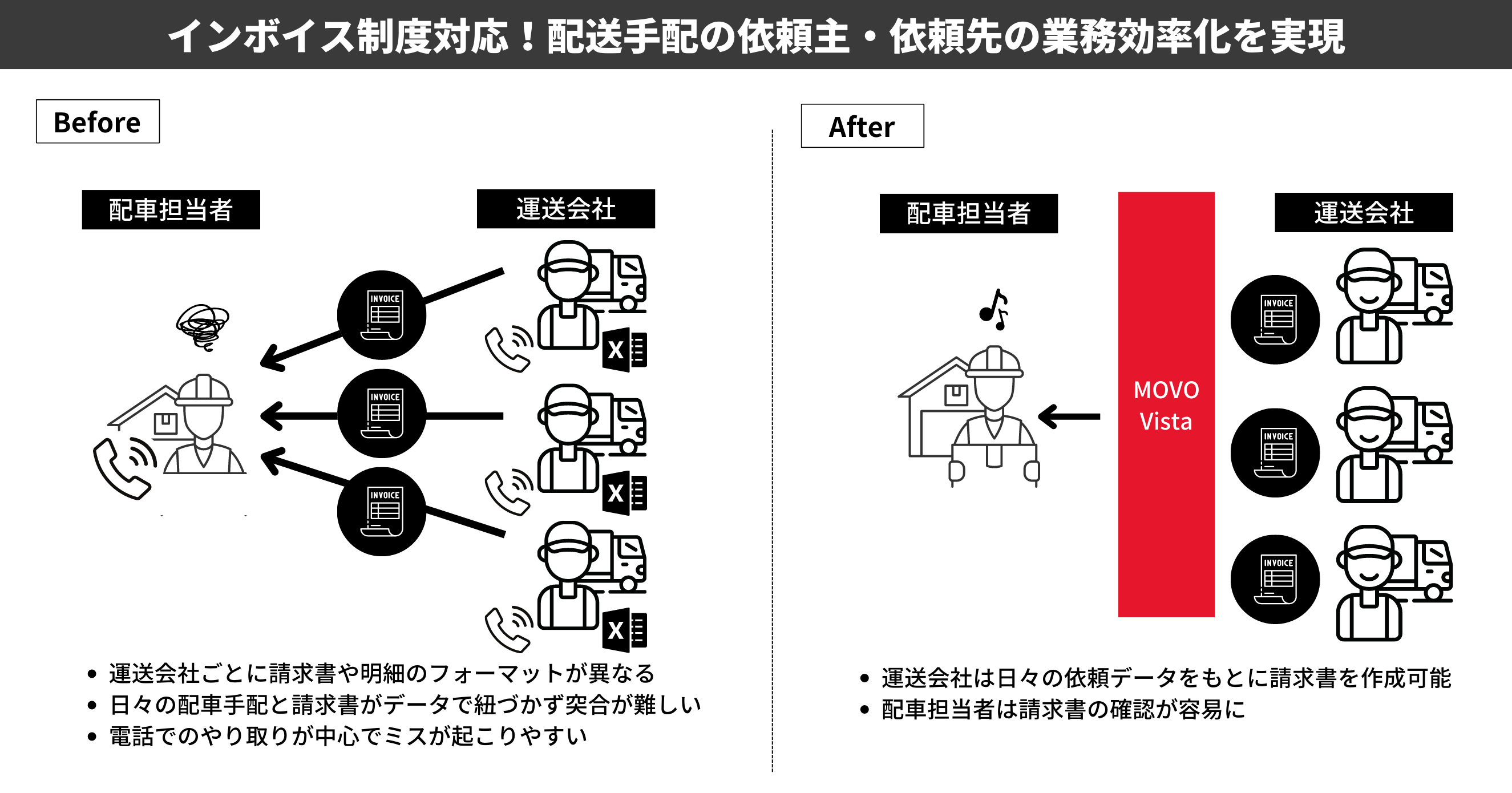 インボイス制度対応！配送手配の依頼主・依頼先の業務効率化を実現

Before

配車担当者

運送会社

INVOICE

INVOICE

INVOICE

X

X

X

• 運送会社ごとに請求書や明細のフォーマットが異なる
• 日々の配車手配と請求書がデータで紐づかず突合が難しい
• 電話でのやり取りが中心でミスが起こりやすい

After

配車担当者

MOVO Vista

運送会社

INVOICE

INVOICE

INVOICE

• 運送会社は日々の依頼データをもとに請求書を作成可能
• 配車担当者は請求書の確認が容易に