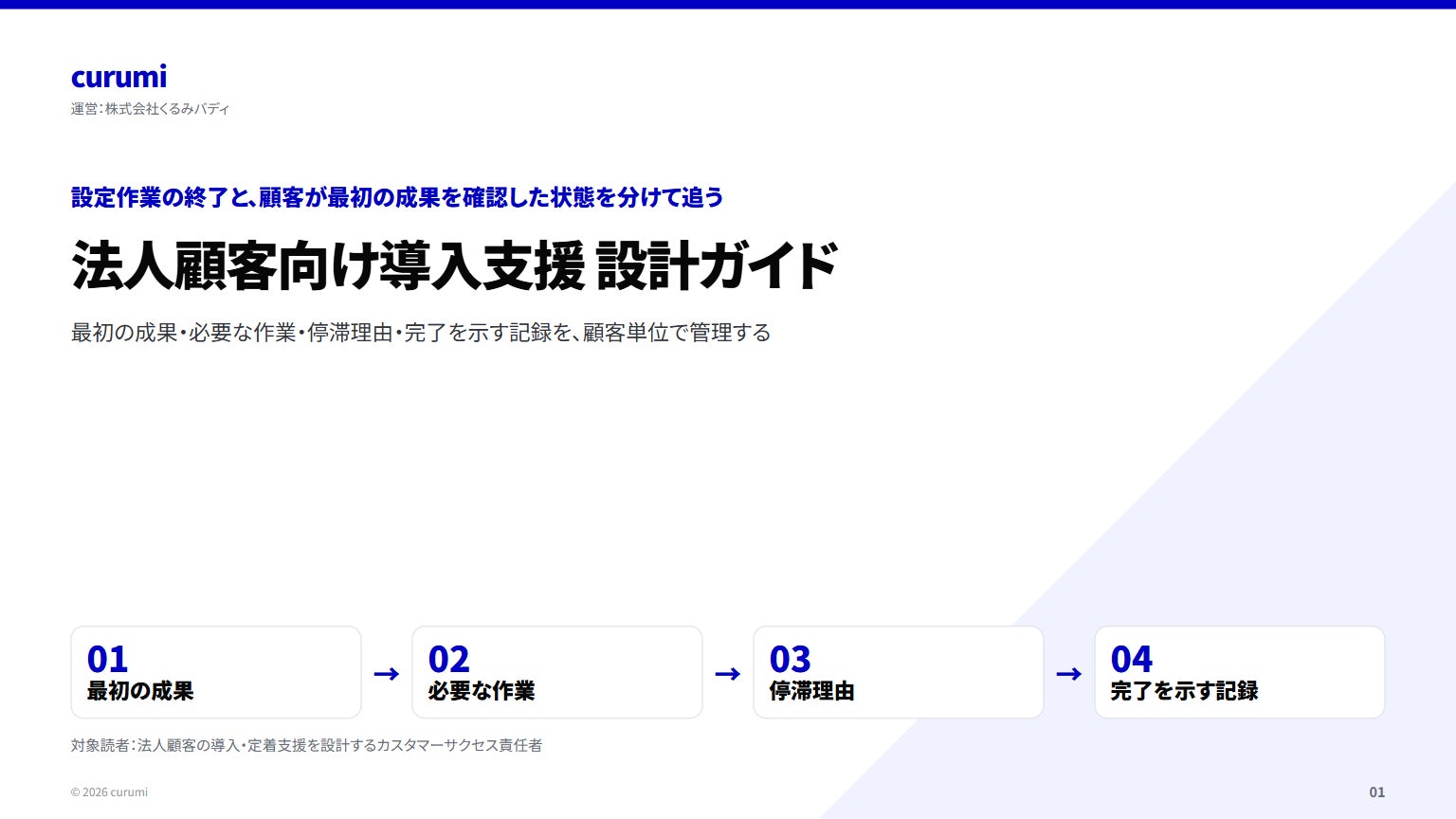 curumi
運営:株式会社くるみバディ

設定作業の終了と、顧客が最初の成果を確認した状態を分けて追う

法人顧客向け導入支援 設計ガイド

最初の成果・必要な作業・停滞理由・完了を示す記録を、顧客単位で管理する

01
最初の成果

→

02
必要な作業

→

03
停滞理由

→

04
完了を示す記録

対象読者:法人顧客の導入・定着支援を設計するカスタマーサクセス責任者

© 2026 curumi

01