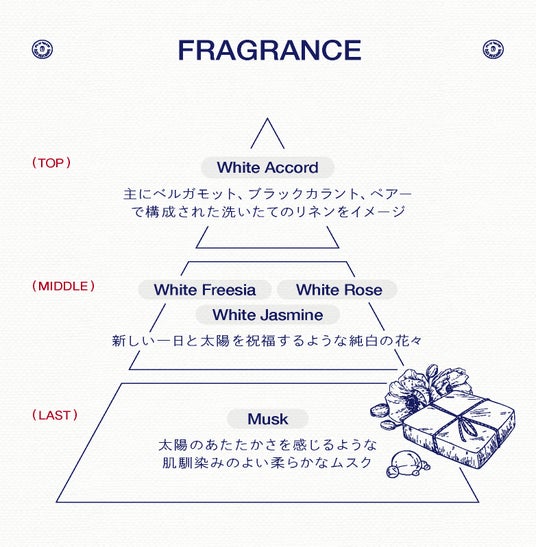 FRAGRANCE

（TOP）

White Accord

主にベルガモット、ブラックカラント、ペアーで構成された洗いたてのリネンをイメージ

（MIDDLE）

White Freesia

White Rose

White Jasmine

新しい一日と太陽を祝福するような純白の花々

（LAST）

Musk

太陽のあたたかさを感じるような肌馴染みのよい柔らかなムスク