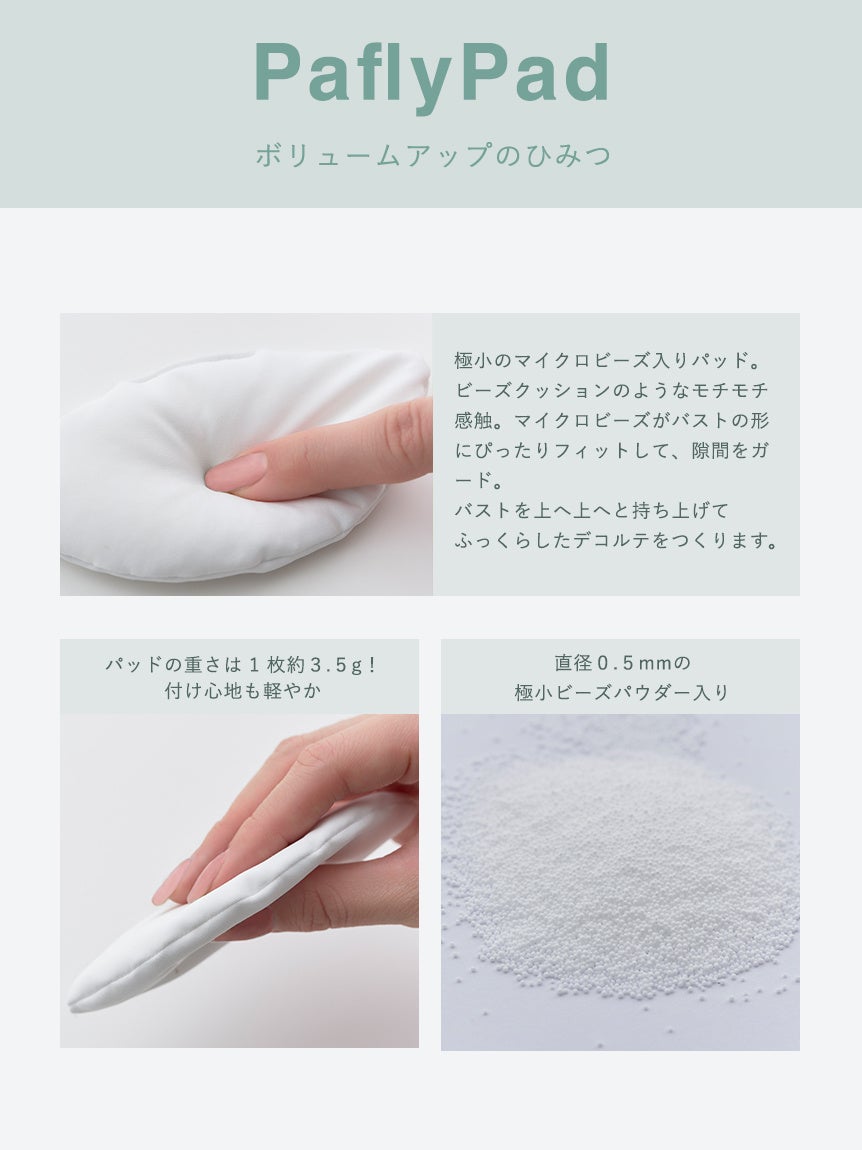 PaflyPad

ボリュームアップのひみつ

極小のマイクロビーズ入りパッド。ビーズクッションのようなモチモチ感触。マイクロビーズがバストの形にぴったりフィットして、隙間をガード。
バストを上へ上へと持ち上げて
ふっくらしたデコルテをつくります。

パッドの重さは１枚約３.５g！
付け心地も軽やか

直径０.５mmの
極小ビーズパウダー入り