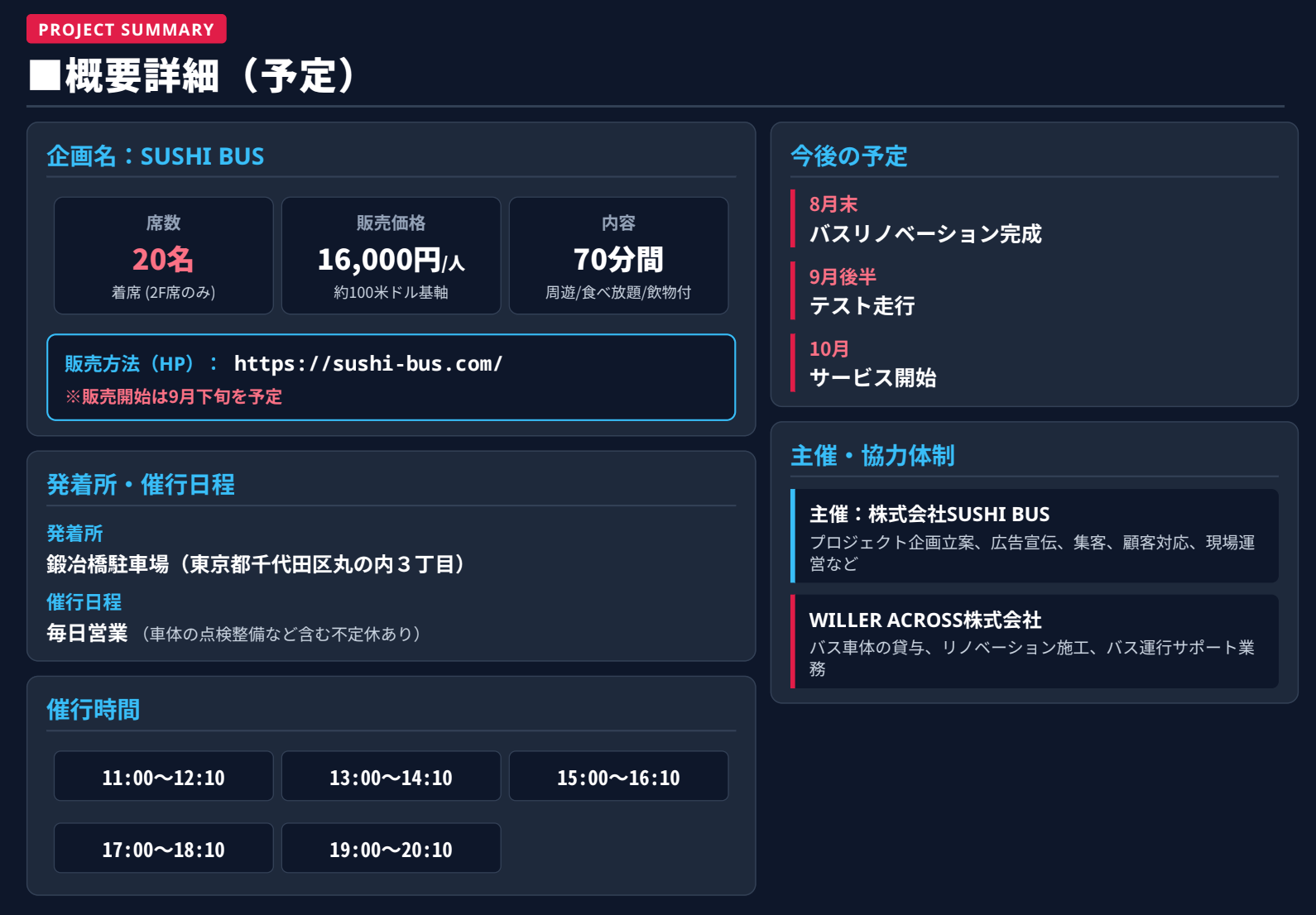 PROJECT SUMMARY

■概要詳細（予定）

企画名：SUSHI BUS

席数
20名
着席 (2F席のみ)

販売価格
16,000円/人
約100米ドル基軸

内容
70分間
周遊/食べ放題/飲物付

販売方法（HP）： https://sushi-bus.com/
※販売開始は9月下旬を予定

発着所・催行日程

発着所
鍛冶橋駐車場（東京都千代田区丸の内３丁目）

催行日程
毎日営業 （車体の点検整備など含む不定休あり）

催行時間

11:00〜12:10
13:00〜14:10
15:00〜16:10
17:00〜18:10
19:00〜20:10

今後の予定

8月末
バスリノベーション完成

9月後半
テスト走行

10月
サービス開始

主催・協力体制

主催：株式会社SUSHI BUS
プロジェクト企画立案、広告宣伝、集客、顧客対応、現場運営など

WILLER ACROSS株式会社
バス車体の貸与、リノベーション施工、バス運行サポート業務