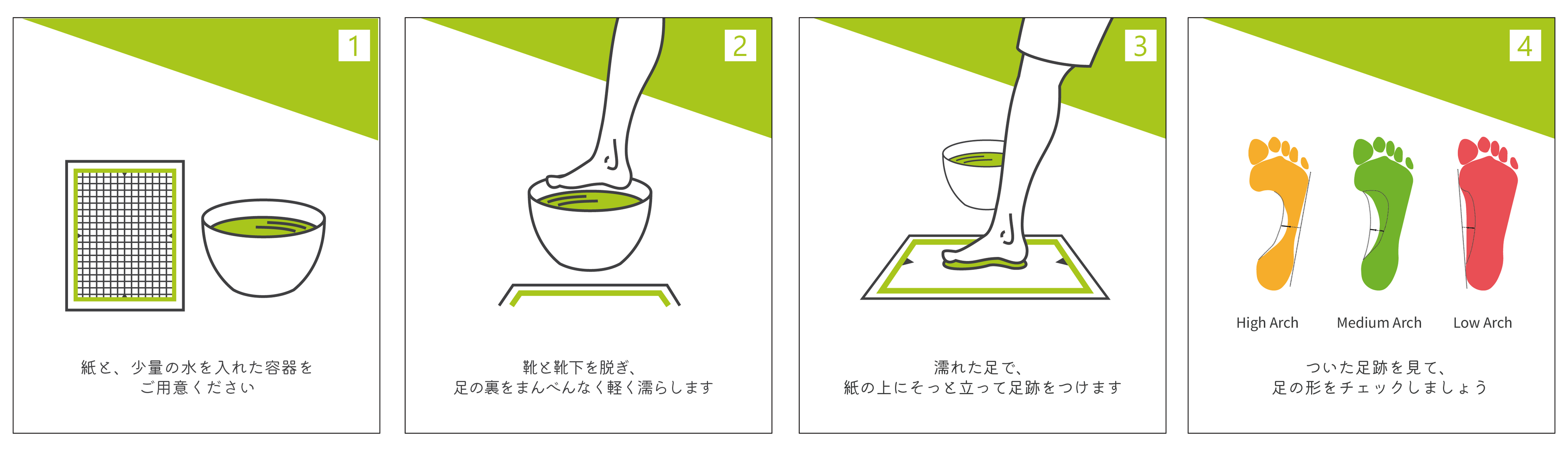 1

紙と、少量の水を入れた容器をご用意ください

2

靴と靴下を脱ぎ、足の裏をまんべんなく軽く濡らします

3

濡れた足で、紙の上にそっと立って足跡をつけます

4

High Arch

Medium Arch

Low Arch

ついた足跡を見て、足の形をチェックしましょう