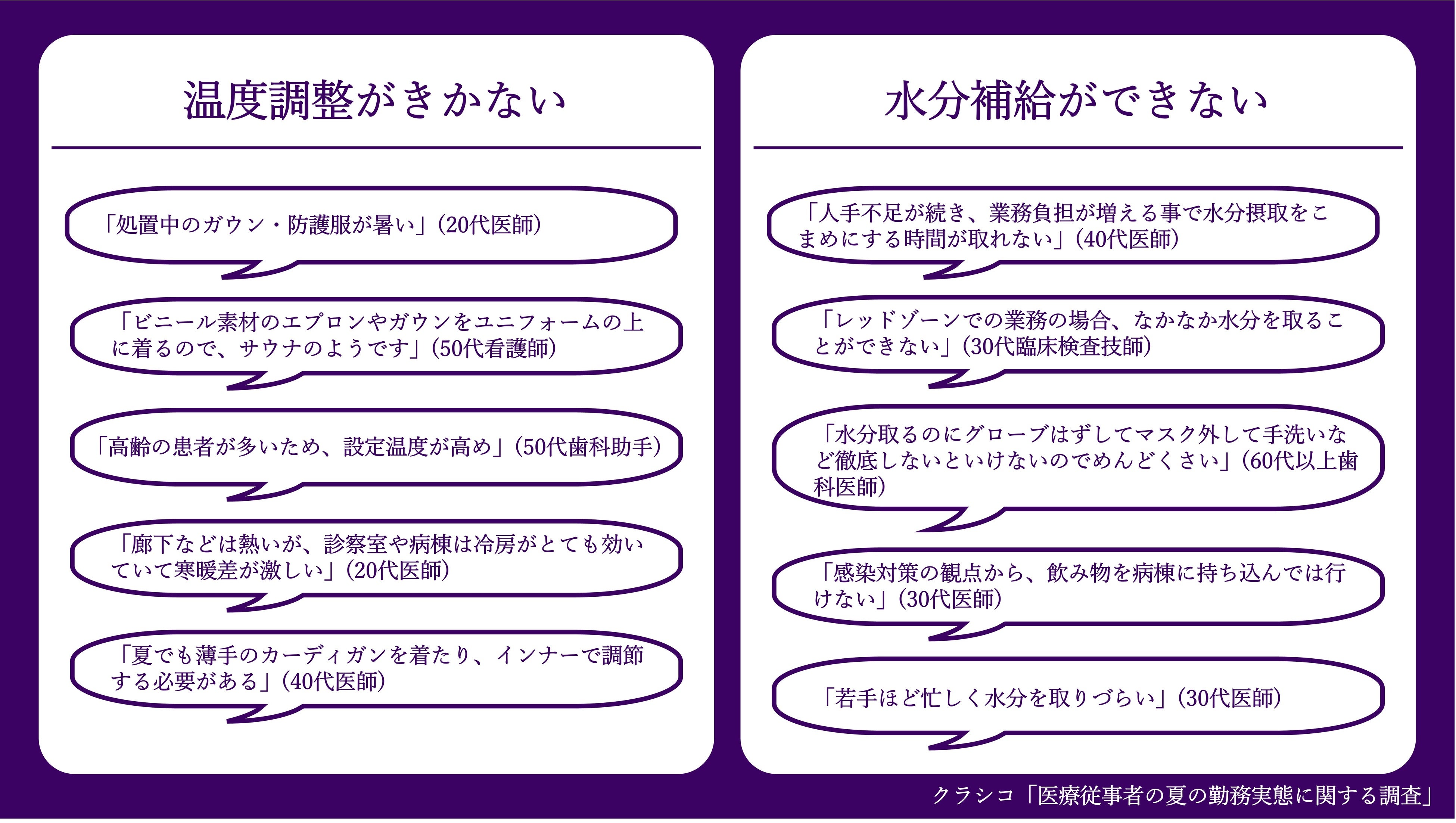 温度調整がきかない

「処置中のガウン・防護服が暑い」(20代医師)

「ビニール素材のエプロンやガウンをユニフォームの上に着るので、サウナのようです」(50代看護師)

「高齢の患者が多いため、設定温度が高め」(50代歯科助手)

「廊下などは熱いが、診察室や病棟は冷房がとても効いていて寒暖差が激しい」(20代医師)

「夏でも薄手のカーディガンを着たり、インナーで調節する必要がある」(40代医師)

水分補給ができない

「人手不足が続き、業務負担が増える事で水分摂取をこまめにする時間が取れない」(40代医師)

「レッドゾーンでの業務の場合、なかなか水分を取ることができない」(30代臨床検査技師)

「水分取るのにグローブはずしてマスク外して手洗いなど徹底しないといけないのでめんどくさい」(60代以上歯科医師)

「感染対策の観点から、飲み物を病棟に持ち込んでは行けない」(30代医師)

「若手ほど忙しく水分を取りづらい」(30代医師)

クラシコ「医療従事者の夏の勤務実態に関する調査」