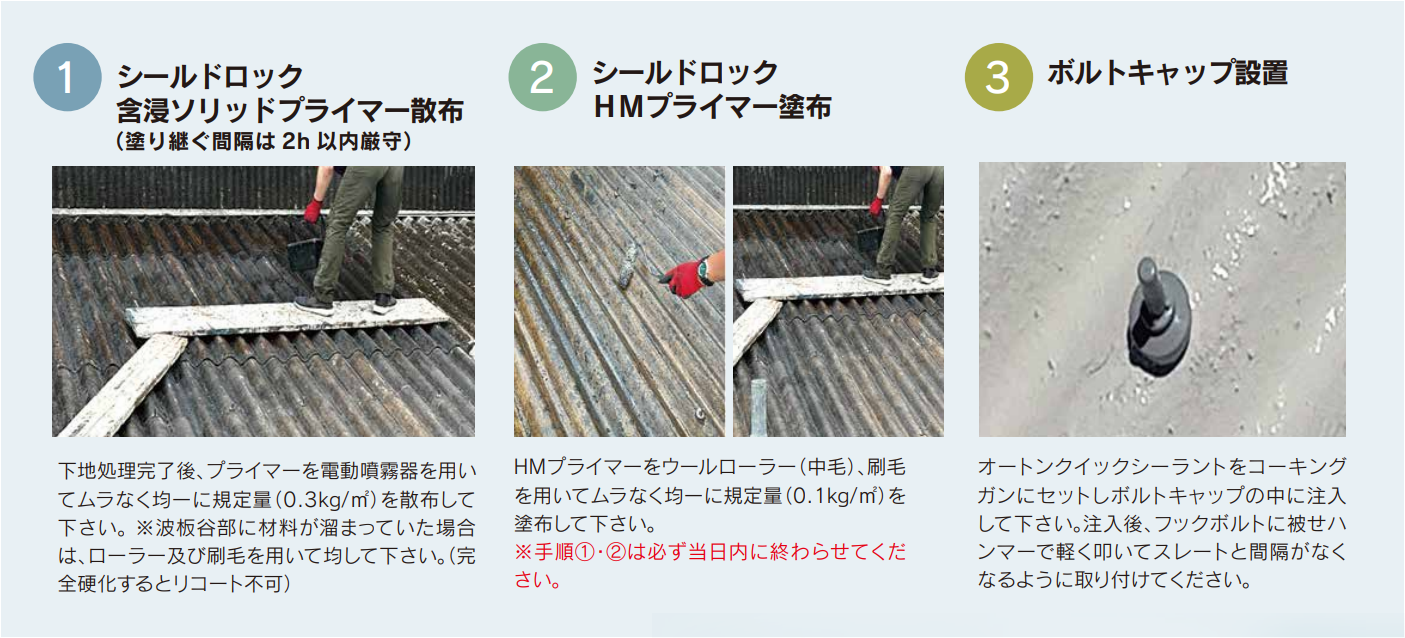 1
シールドロック
含浸ソリッドプライマー散布
（塗り継ぐ間隔は 2h 以内厳守）

下地処理完了後、プライマーを電動噴霧器を用いてムラなく均一に規定量（0.3kg/㎡）を散布して下さい。※波板谷部に材料が溜まっていた場合は、ローラー及び刷毛を用いて均して下さい。（完全硬化するとリコート不可）

2
シールドロック
HMプライマー塗布

HMプライマーをウールローラー（中毛）、刷毛を用いてムラなく均一に規定量（0.1kg/㎡）を塗布して下さい。
※手順①・②は必ず当日内に終わらせてください。

3
ボルトキャップ設置

オートンクイックシーラントをコーキングガンにセットしボルトキャップの中に注入して下さい。注入後、フックボルトに被せハンマーで軽く叩いてスレートと間隔がなくなるように取り付けてください。