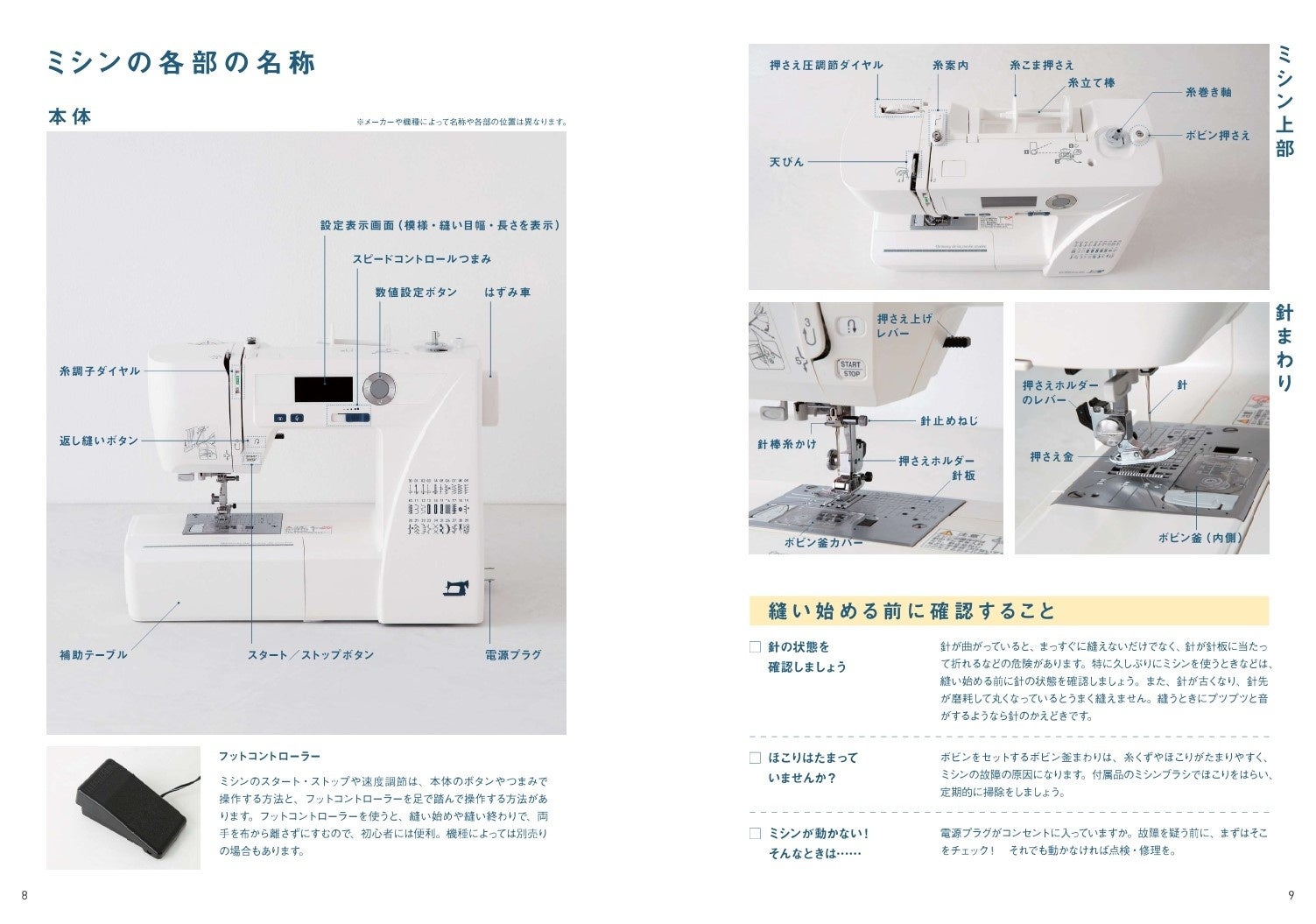 ミシンの各部の名称

本体

※メーカーや機種によって名称や各部の位置は異なります。

設定表示画面（模様・縫い目幅・長さを表示）

スピードコントロールつまみ

数値設定ボタン

はずみ車

糸調子ダイヤル

返し縫いボタン

補助テーブル

スタート／ストップボタン

電源プラグ

フットコントローラー

ミシンのスタート・ストップや速度調節は、本体のボタンやつまみで操作する方法と、フットコントローラーを足で踏んで操作する方法があります。フットコントローラーを使うと、縫い始めや縫い終わりで、両手を布から離さずにすむので、初心者には便利。機種によっては別売りの場合もあります。

8

ミシン上部

押さえ圧調節ダイヤル

糸案内

糸こま押さえ

糸立て棒

糸巻き軸

ボビン押さえ

天びん

針まわり

押さえ上げレバー

START STOP

針止めねじ

針棒糸かけ

押さえホルダー

針板

ボビン釜カバー

押さえホルダーのレバー

針

押さえ金

ボビン釜（内側）

縫い始める前に確認すること

□ 針の状態を確認しましょう

針が曲がっていると、まっすぐに縫えないだけでなく、針が針板に当たって折れるなどの危険があります。特に久しぶりにミシンを使うときなどは、縫い始める前に針の状態を確認しましょう。また、針が古くなり、針先が磨耗して丸くなっているとうまく縫えません。縫うときにプツプツと音がするようなら針のかえどきです。

□ ほこりはたまっていませんか？

ボビンをセットするボビン釜まわりは、糸くずやほこりがたまりやすく、ミシンの故障の原因になります。付属品のミシンブラシでほこりをはらい、定期的に掃除をしましょう。

□ ミシンが動かない！そんなときは……

電源プラグがコンセントに入っていますか。故障を疑う前に、まずはそこをチェック！　それでも動かなければ点検・修理を。

9