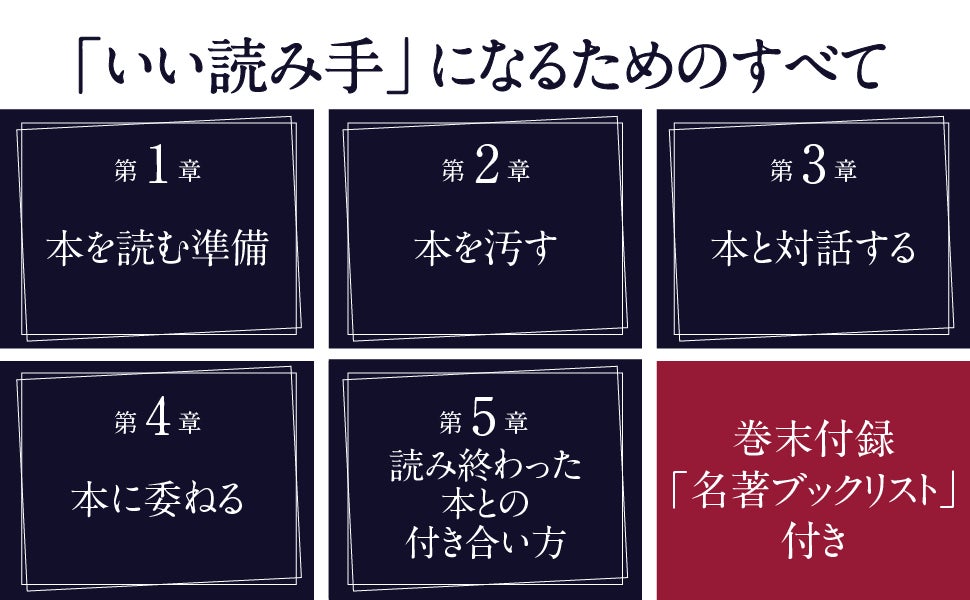 「いい読み手」になるためのすべて

第1章
本を読む準備

第2章
本を汚す

第3章
本と対話する

第4章
本に委ねる

第5章
読み終わった
本との
付き合い方

巻末付録
「名著ブックリスト」
付き