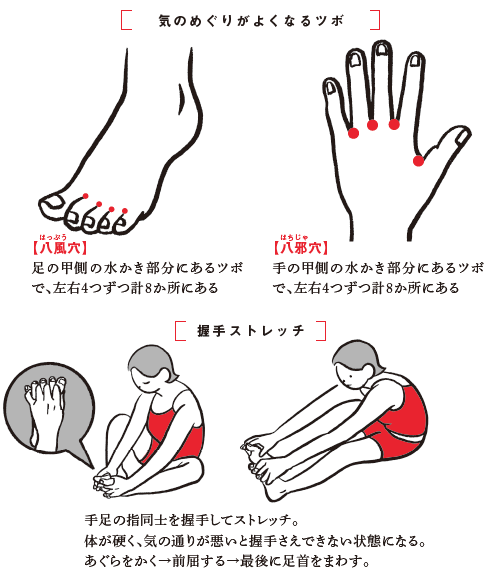 気のめぐりがよくなるツボ

はっぷう
【八風穴】
足の甲側の水かき部分にあるツボで、左右4つずつ計8か所にある

はちじゃ
【八邪穴】
手の甲側の水かき部分にあるツボで、左右4つずつ計8か所にある

握手ストレッチ

手足の指同士を握手してストレッチ。
体が硬く、気の通りが悪いと握手さえできない状態になる。
あぐらをかく→前屈する→最後に足首をまわす。