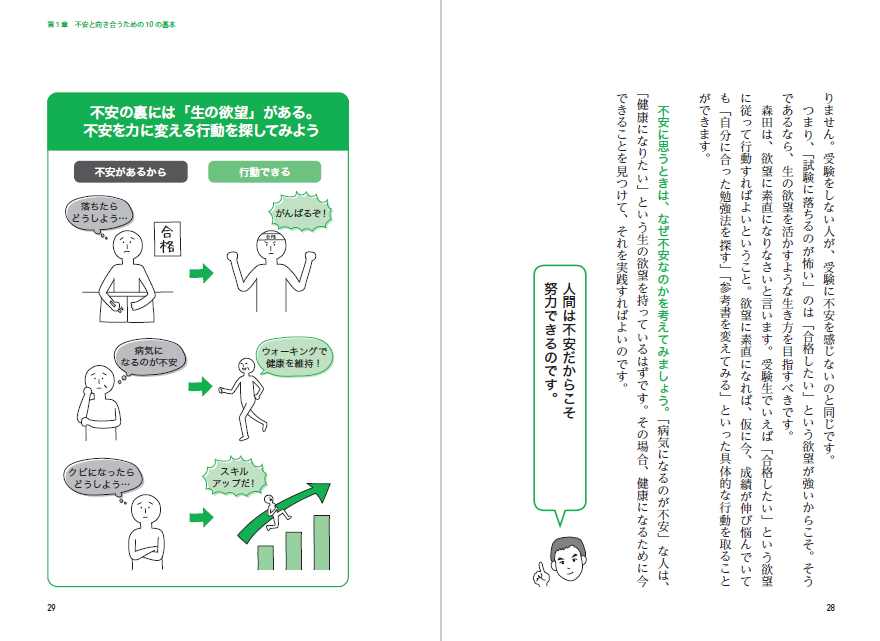 りません。受験をしない人が、受験に不安を感じないのと同じです。

つまり、「試験に落ちるのが怖い」のは「合格したい」という欲望が強いからこそ。そうであるなら、生の欲望を活かすような生き方を目指すべきです。

森田は、欲望に素直になりなさいと言います。受験生でいえば「合格したい」という欲望に従って行動すればよいということ。欲望に素直になれば、仮に今、成績が伸び悩んでいても「自分に合った勉強法を探す」「参考書を変えてみる」といった具体的な行動を取ることができます。

不安に思うときは、なぜ不安なのかを考えてみましょう。「病気になるのが不安」な人は、「健康になりたい」という生の欲望を持っているはずです。その場合、健康になるために今できることを見つけて、それを実践すればよいのです。

人間は不安だからこそ努力できるのです。

28

第1章 不安と向き合うための10の基本

不安の裏には「生の欲望」がある。
不安を力に変える行動を探してみよう

不安があるから

行動できる

落ちたらどうしよう…

合格

がんばるぞ!

合格

病気になるのが不安

ウォーキングで健康を維持!

クビになったらどうしよう…

スキルアップだ!

29