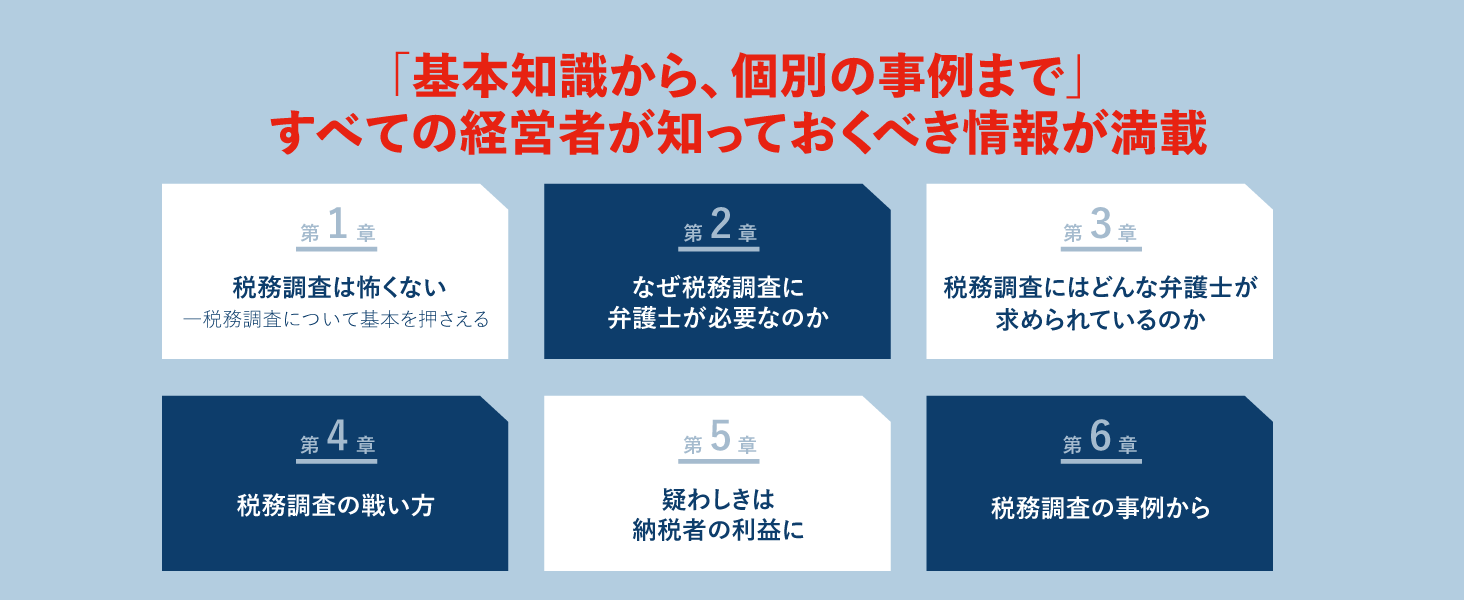 「基本知識から、個別の事例まで」
すべての経営者が知っておくべき情報が満載

第1章

税務調査は怖くない
―税務調査について基本を押さえる

第2章

なぜ税務調査に
弁護士が必要なのか

第3章

税務調査にはどんな弁護士が
求められているのか

第4章

税務調査の戦い方

第5章

疑わしきは
納税者の利益に

第6章

税務調査の事例から